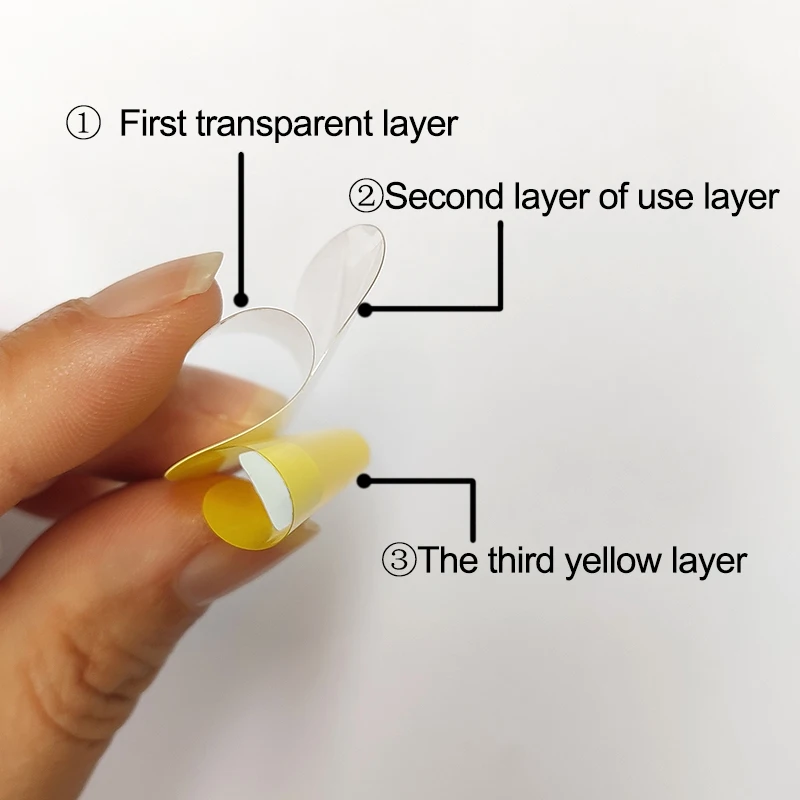 ① First transparent layer

②Second layer of use layer

③The third yellow layer