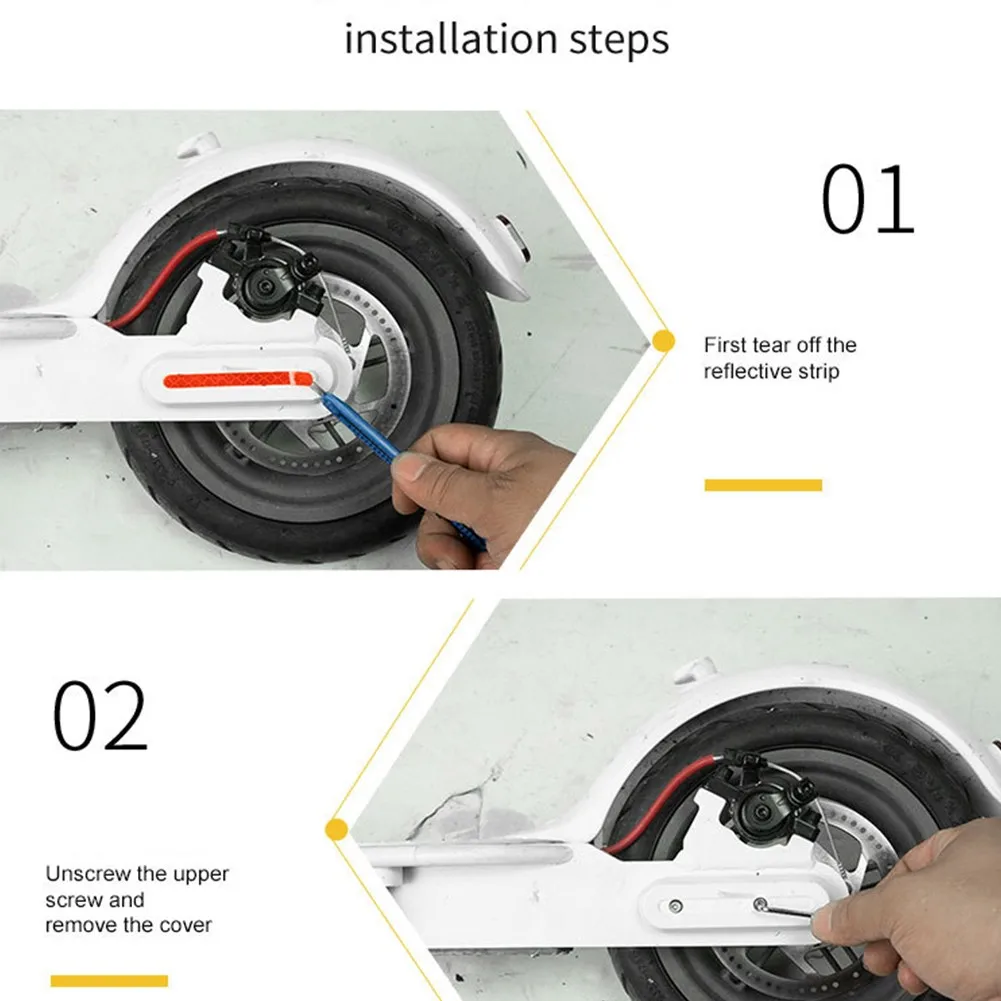 installation steps

01

First tear off the reflective strip

02

Unscrew the upper screw and remove the cover