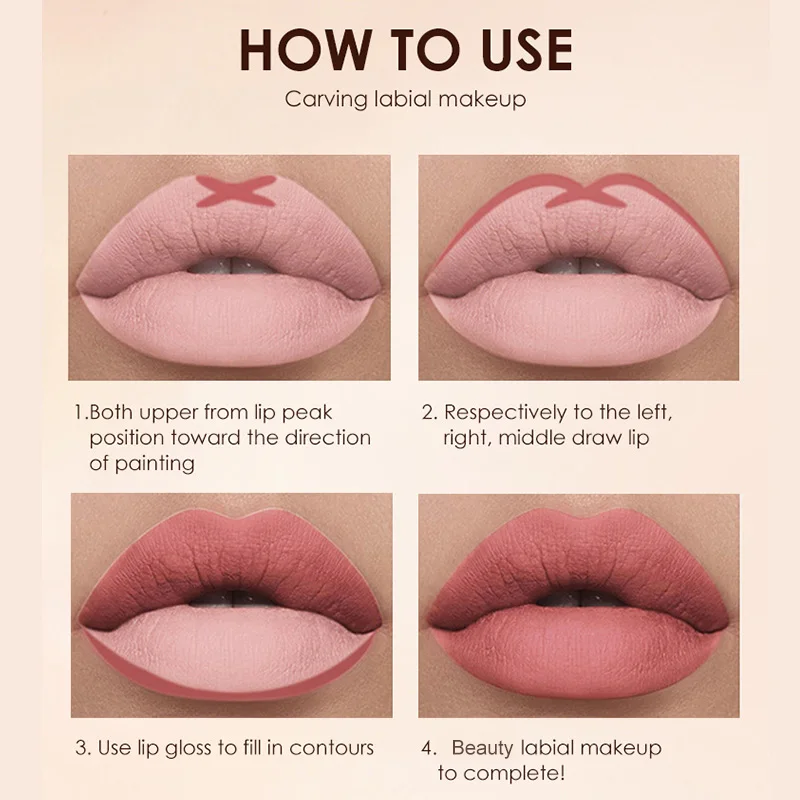 HOW TO USE
Carving labial makeup

1.Both upper from lip peak position toward the direction of painting

2. Respectively to the left, right, middle draw lip

3. Use lip gloss to fill in contours

4. Beauty labial makeup to complete!