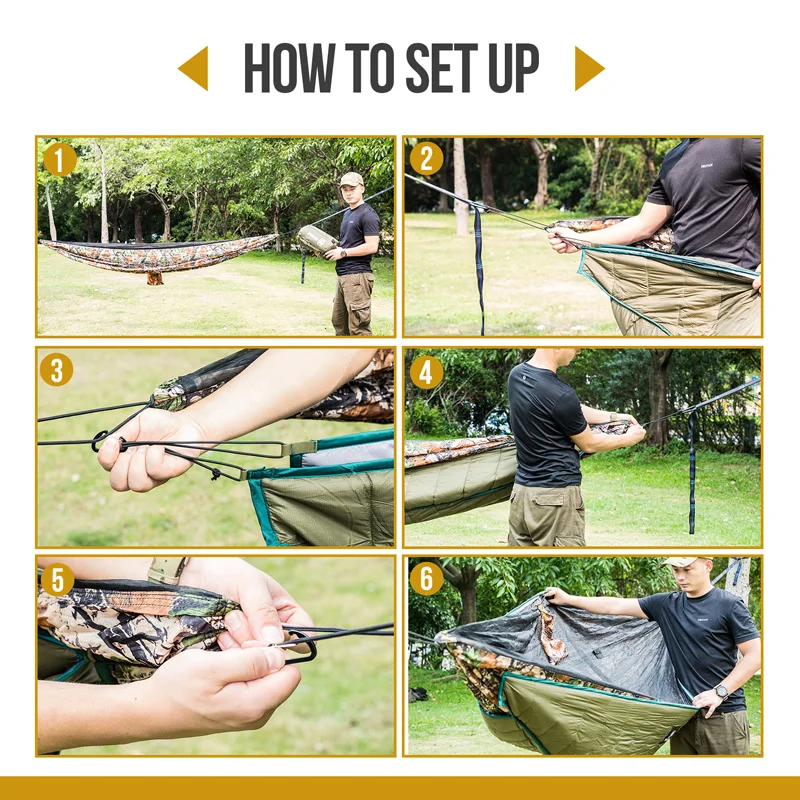 HOW TO SET UP

1

2

3

4

5

6