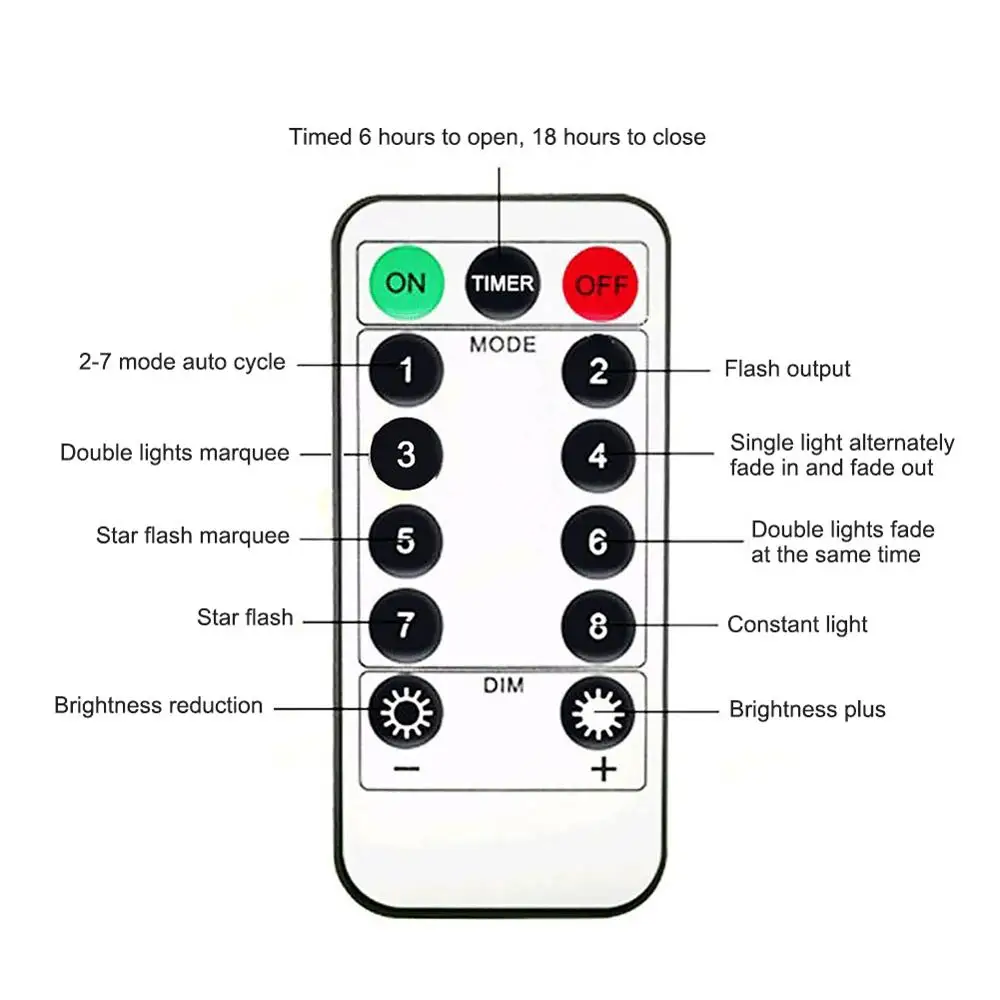 Timed 6 hours to open, 18 hours to close

ON TIMER OFF

MODE

2-7 mode auto cycle 1

2 Flash output

Double lights marquee 3

4 Single light alternately fade in and fade out

Star flash marquee 5

6 Double lights fade at the same time

Star flash 7

8 Constant light

DIM

Brightness reduction

Brightness plus

−

+