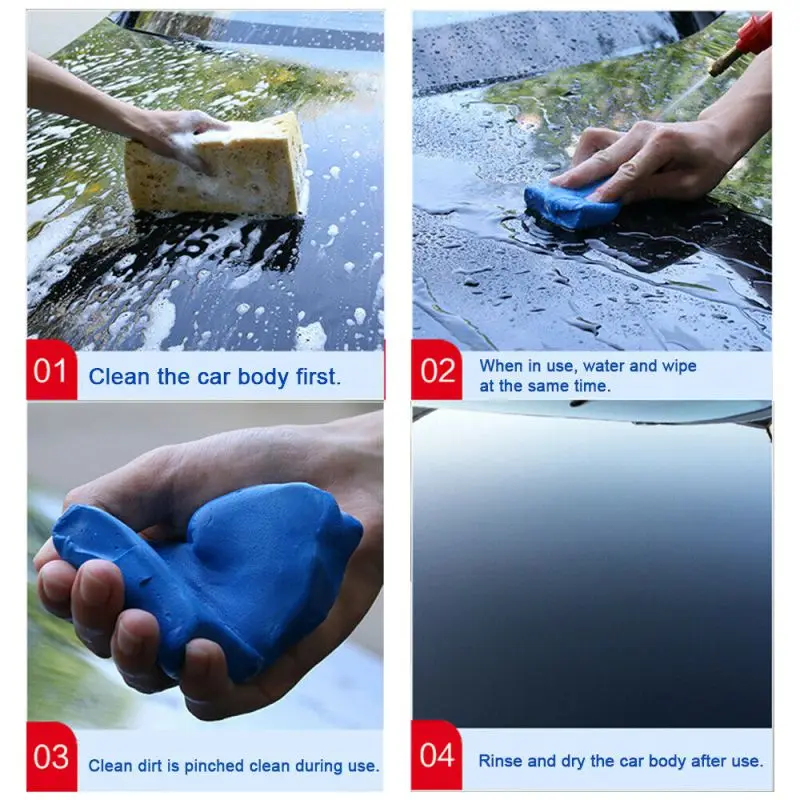 01 Clean the car body first.

02 When in use, water and wipe at the same time.

03 Clean dirt is pinched clean during use.

04 Rinse and dry the car body after use.