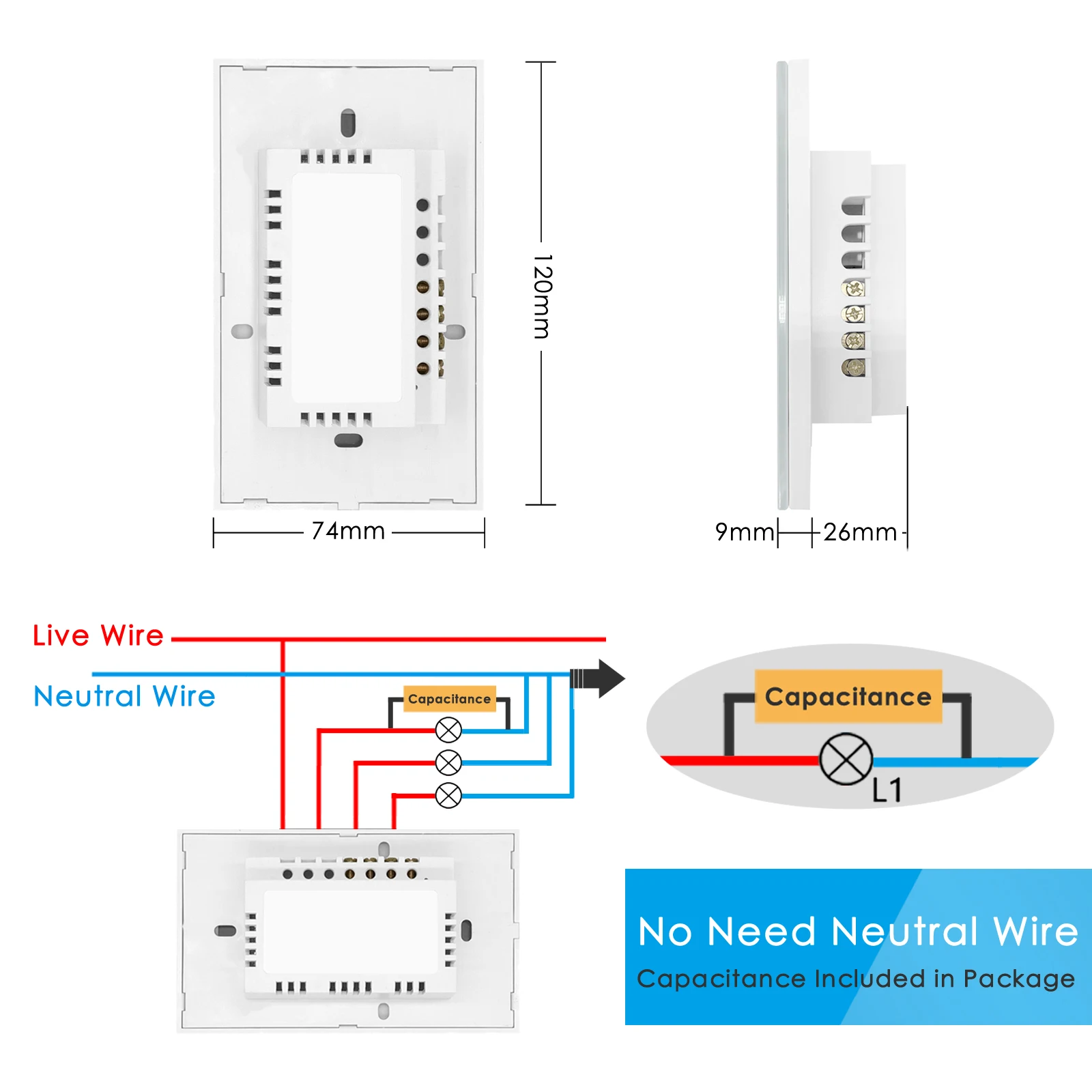 120mm

74mm

9mm

26mm

Live Wire

Neutral Wire

Capacitance

Capacitance

L1

No Need Neutral Wire

Capacitance Included in Package