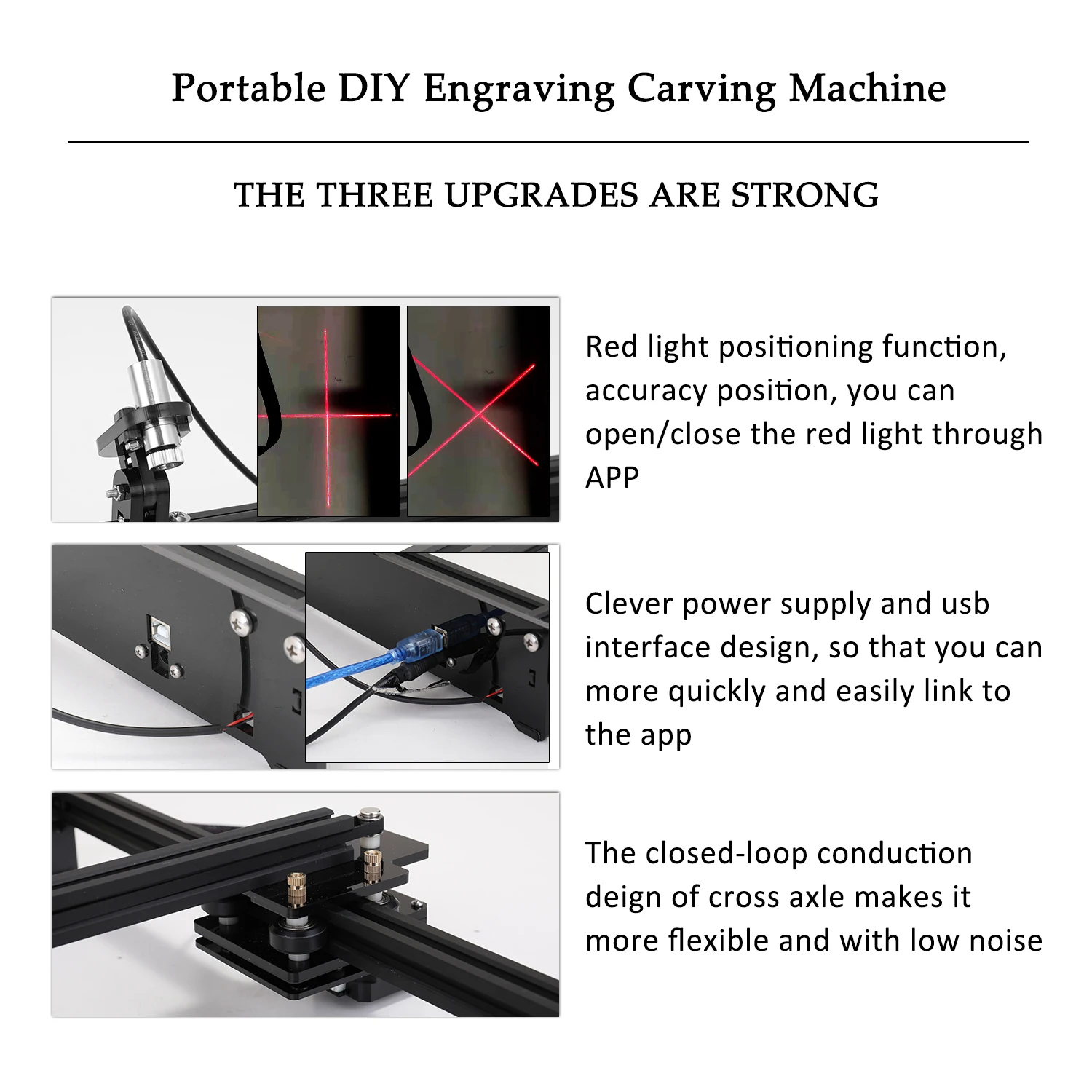 Portable DIY Engraving Carving Machine

THE THREE UPGRADES ARE STRONG

Red light positioning function, accuracy position, you can open/close the red light through APP

Clever power supply and usb interface design, so that you can more quickly and easily link to the app

The closed-loop conduction deign of cross axle makes it more flexible and with low noise