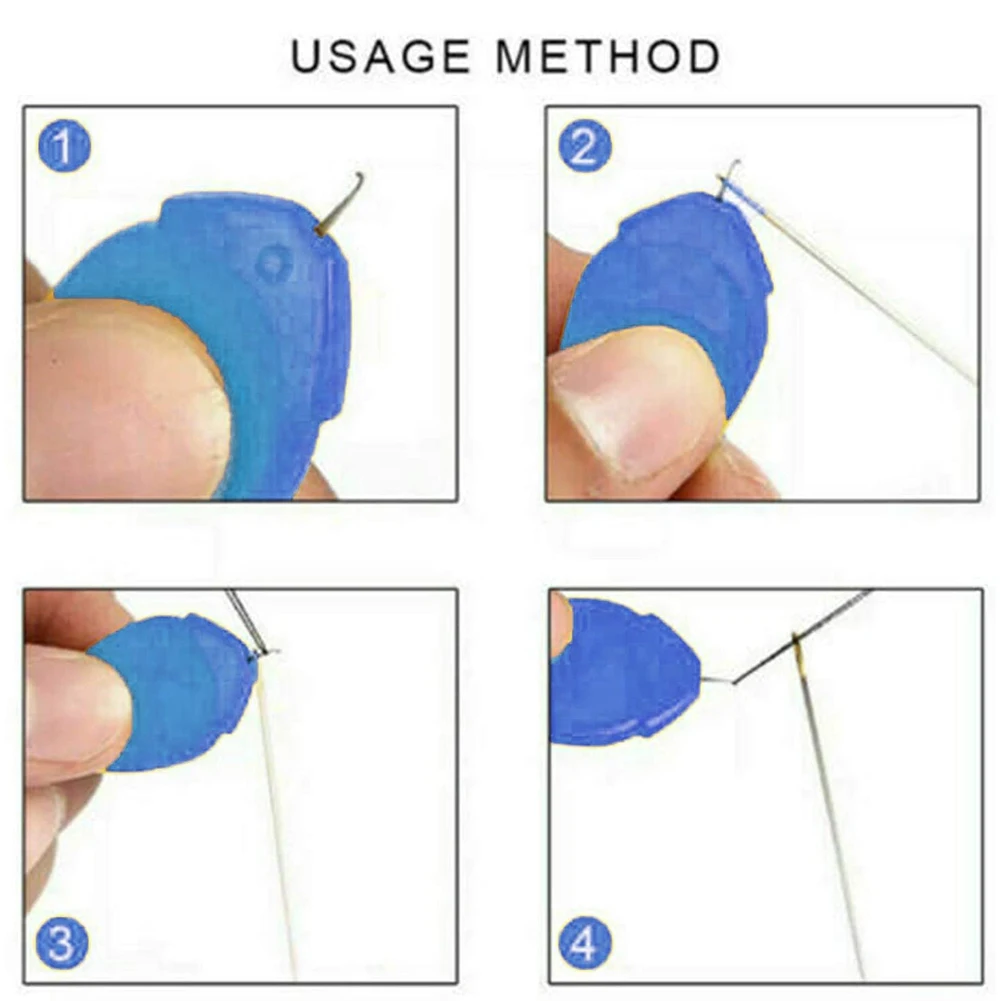 USAGE METHOD

1

2

3

4