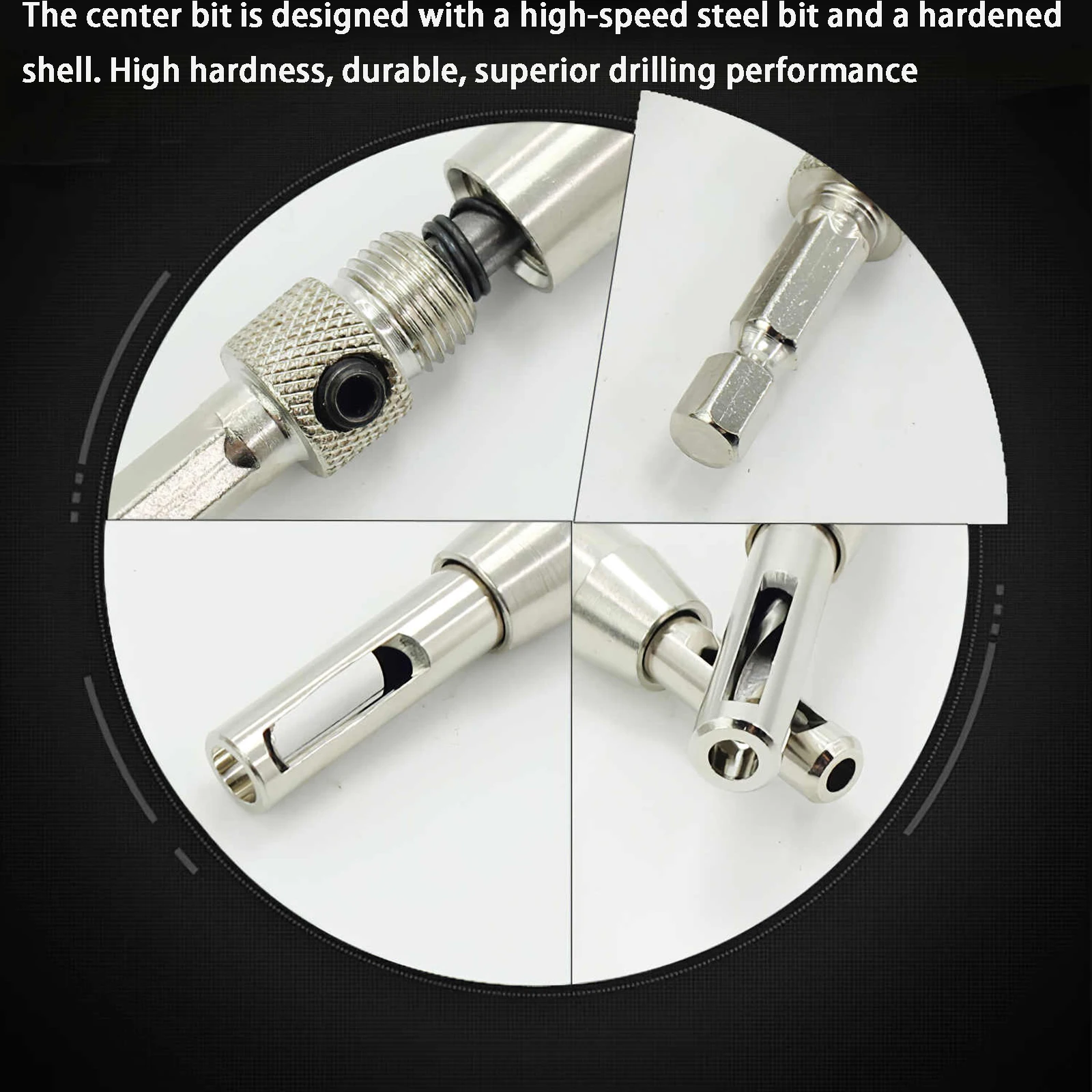 The center bit is designed with a high-speed steel bit and a hardened shell. High hardness, durable, superior drilling performance