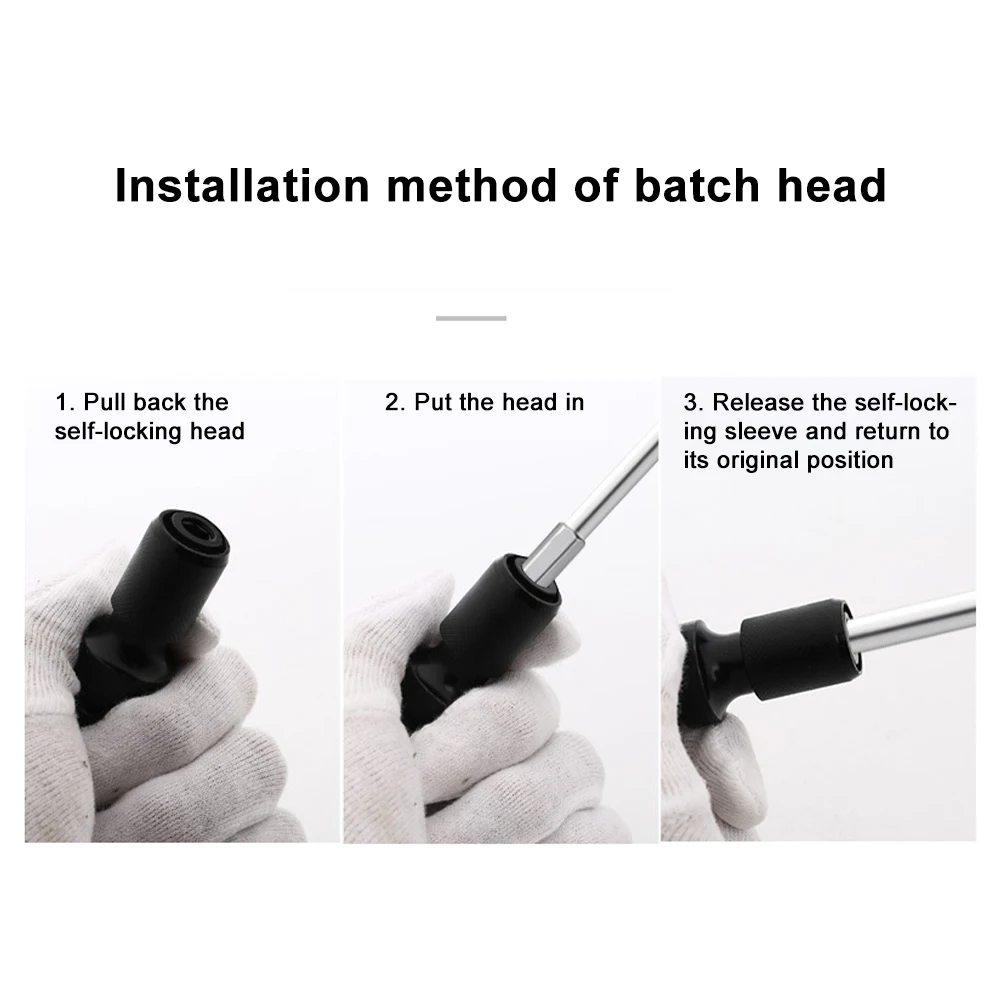 Installation method of batch head

1. Pull back the self-locking head

2. Put the head in

3. Release the self-locking sleeve and return to its original position