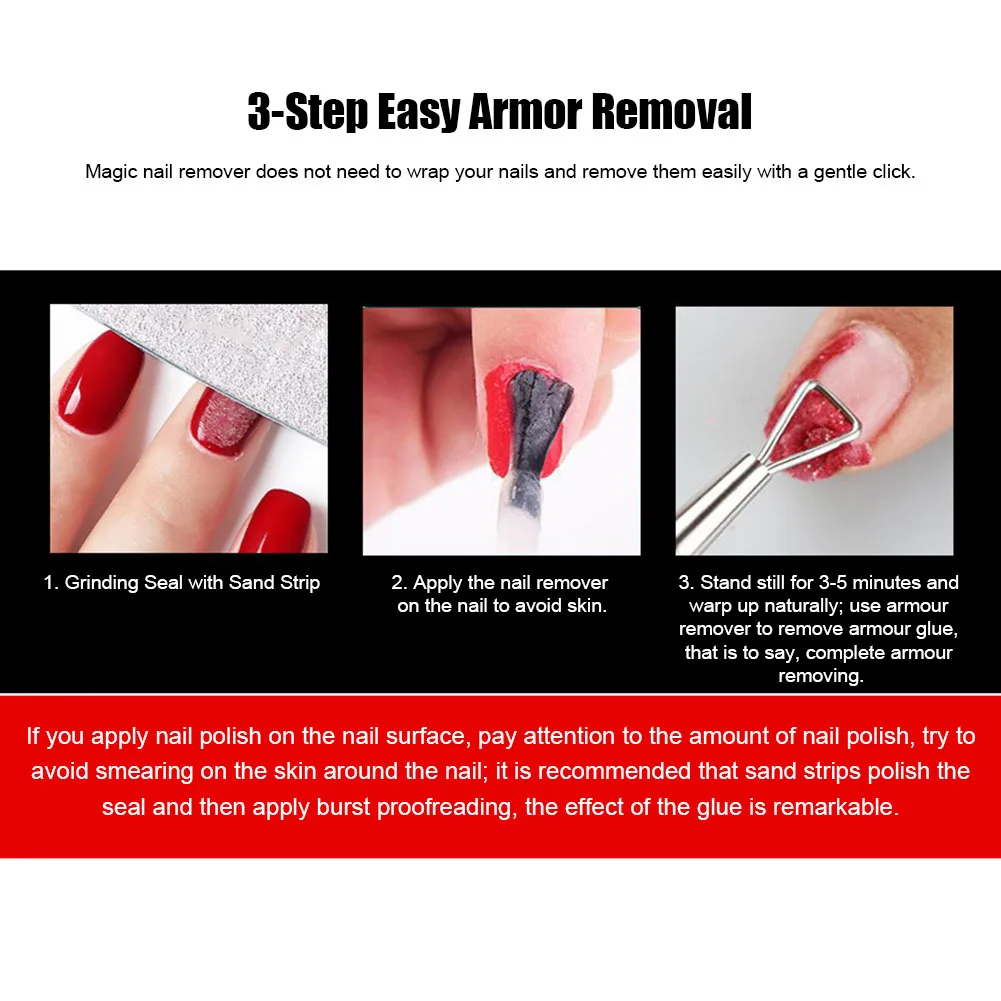 3-Step Easy Armor Removal

Magic nail remover does not need to wrap your nails and remove them easily with a gentle click.

1. Grinding Seal with Sand Strip

2. Apply the nail remover on the nail to avoid skin.

3. Stand still for 3-5 minutes and warp up naturally; use armour remover to remove armour glue, that is to say, complete armour removing.

If you apply nail polish on the nail surface, pay attention to the amount of nail polish, try to avoid smearing on the skin around the nail; it is recommended that sand strips polish the seal and then apply burst proofreading, the effect of the glue is remarkable.