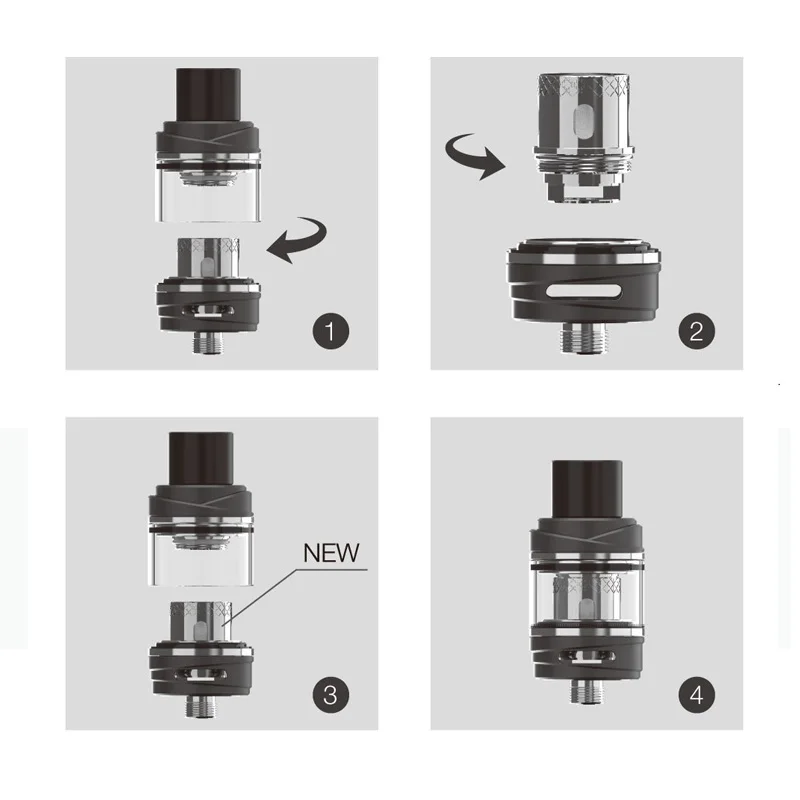 1

2

NEW

3

4