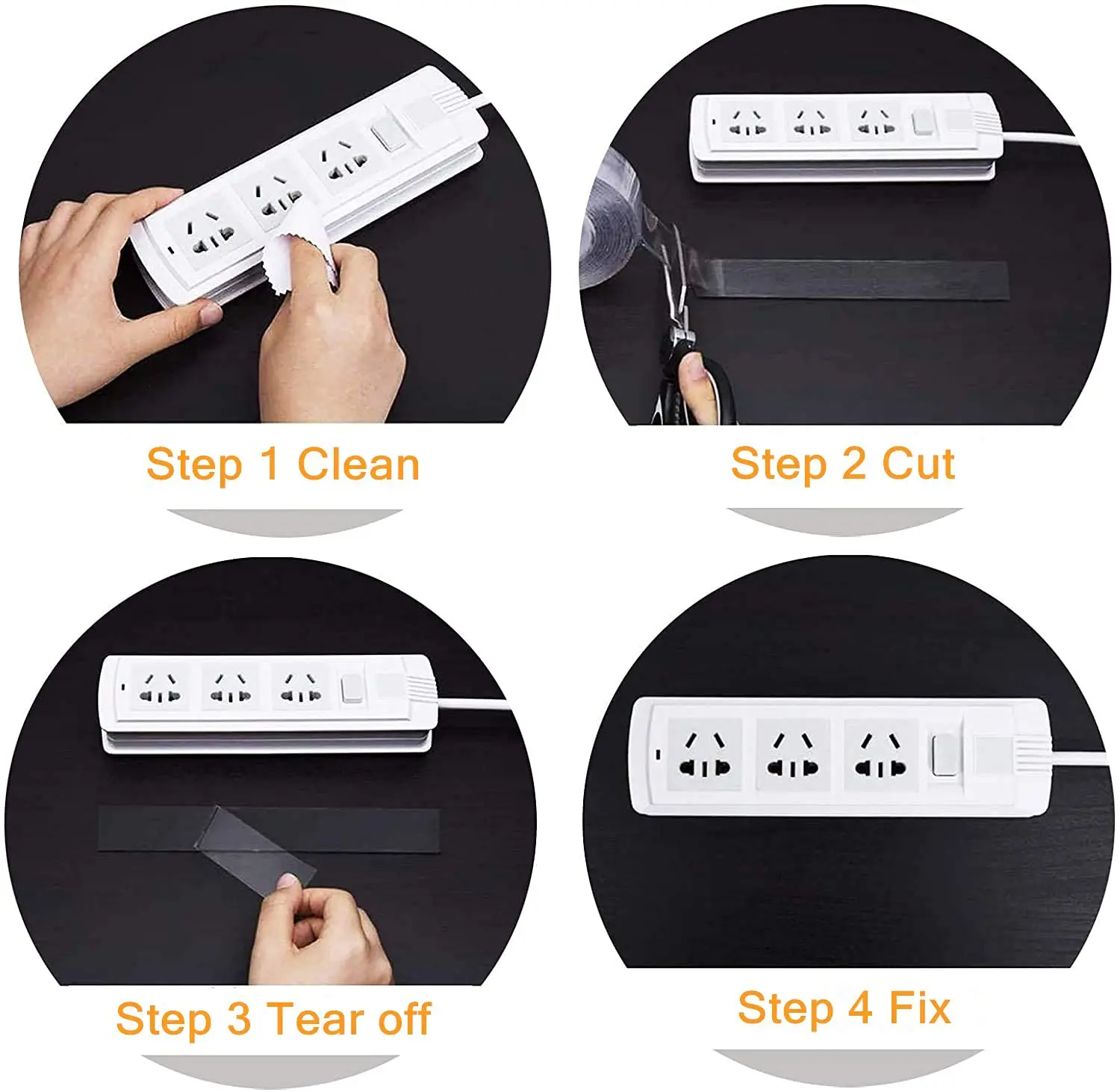 Step 1 Clean

Step 2 Cut

Step 3 Tear off

Step 4 Fix