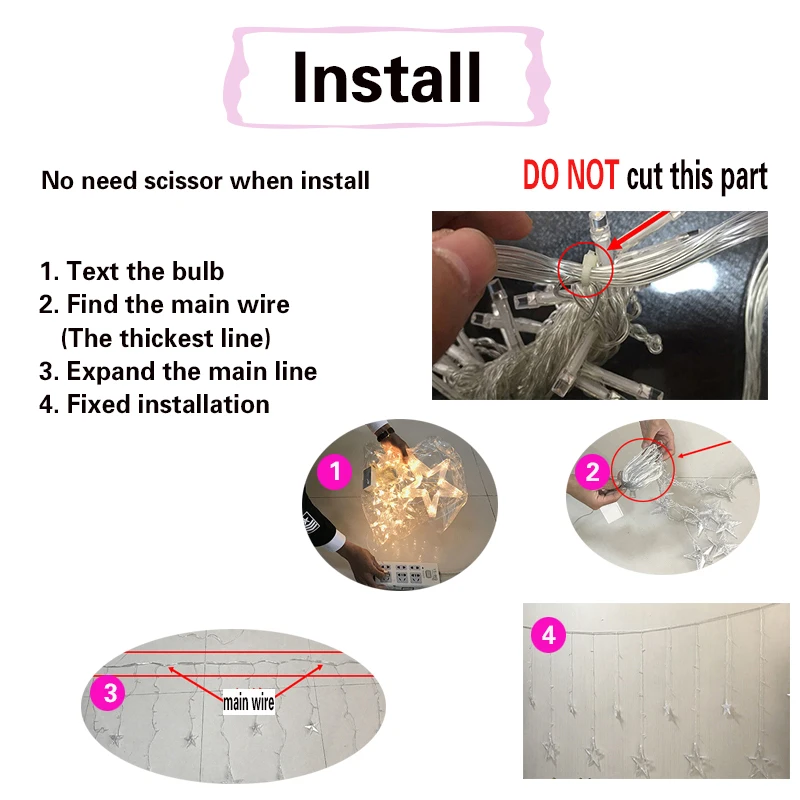 Install

No need scissor when install

DO NOT cut this part

1. Text the bulb
2. Find the main wire
(The thickest line)
3. Expand the main line
4. Fixed installation

1

2

3

main wire

4