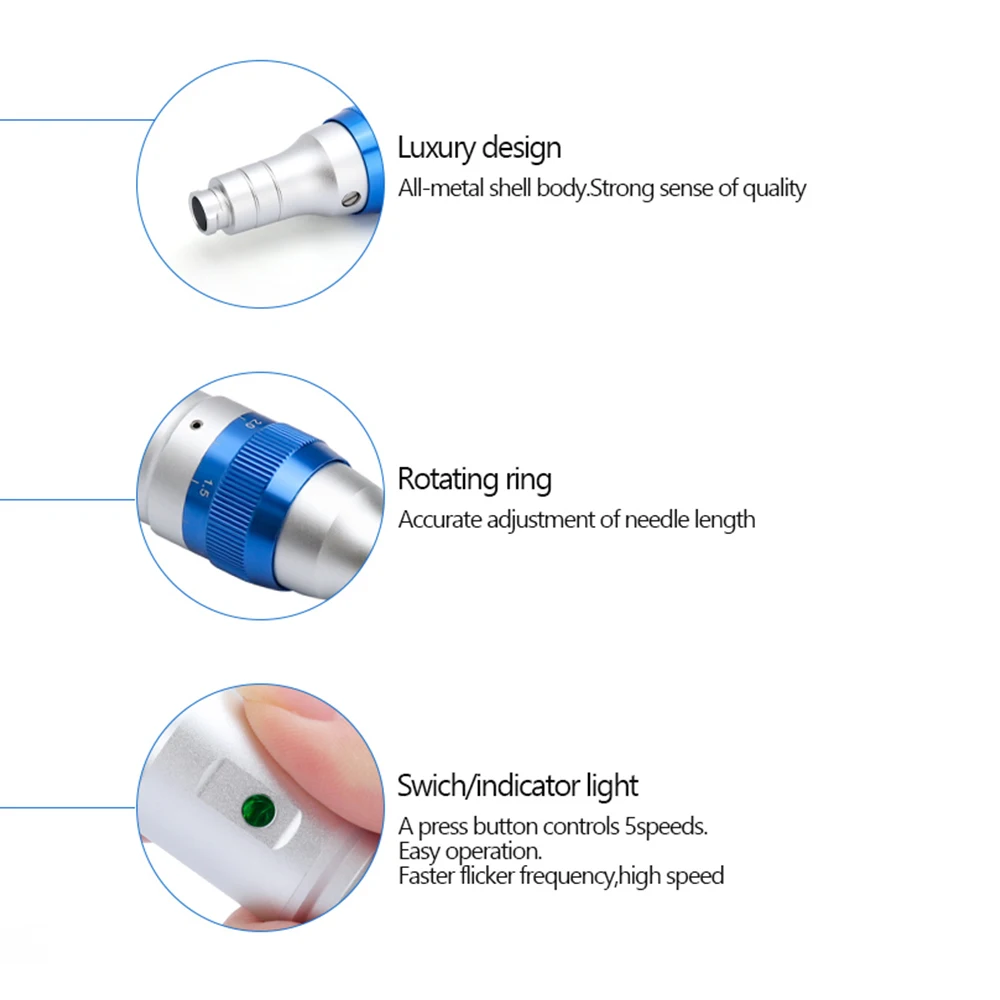 Luxury design
All-metal shell body.Strong sense of quality

2.0
1.5

Rotating ring
Accurate adjustment of needle length

Swich/indicator light
A press button controls 5speeds.
Easy operation.
Faster flicker frequency,high speed