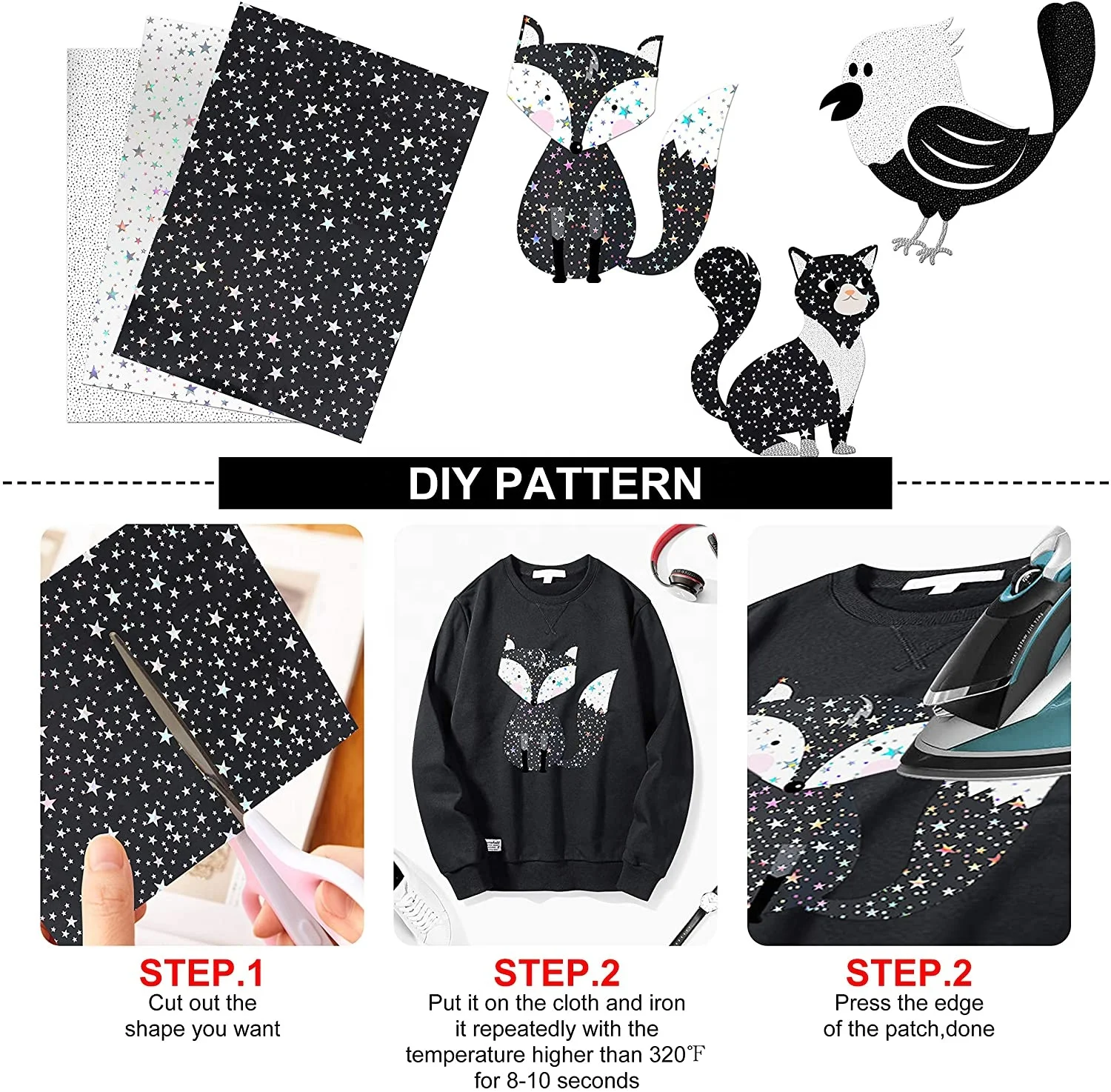 DIY PATTERN

STEP.1
Cut out the shape you want

STEP.2
Put it on the cloth and iron it repeatedly with the temperature higher than 320℉ for 8-10 seconds

STEP.2
Press the edge of the patch,done