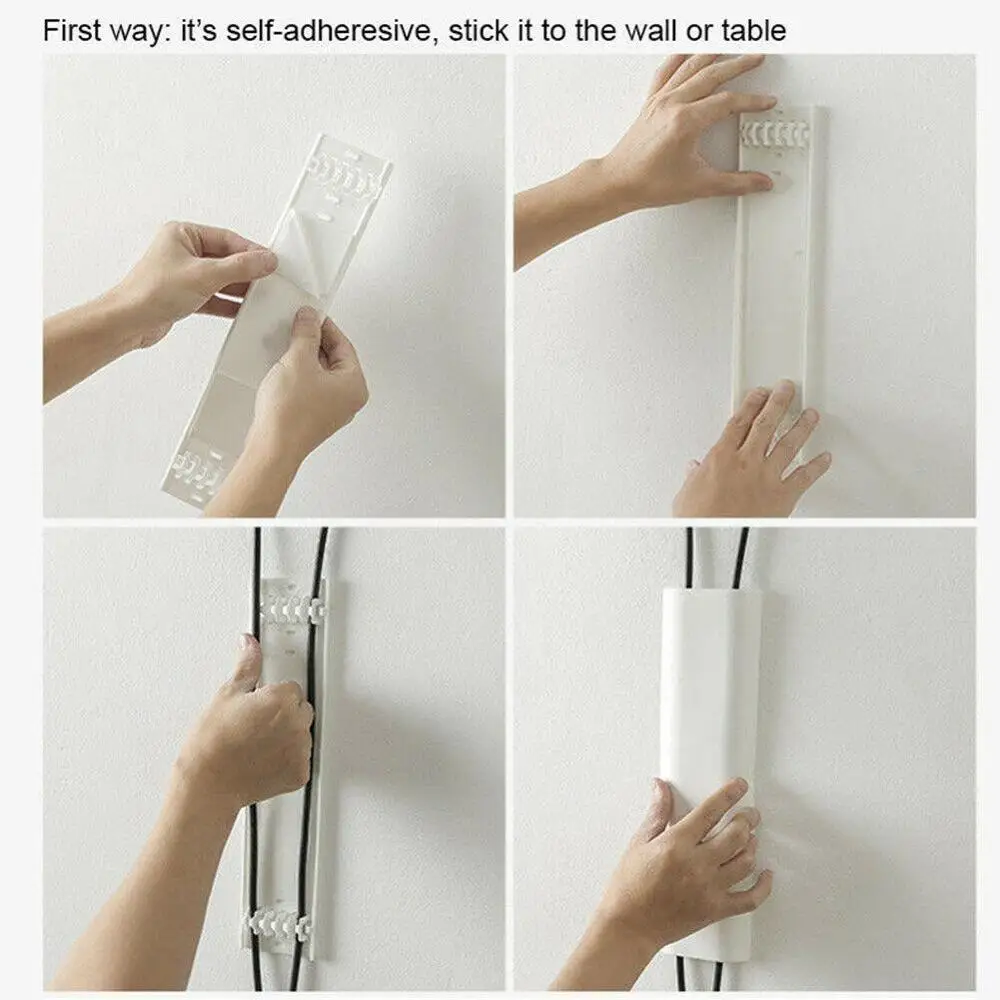 First way: it's self-adheresive, stick it to the wall or table