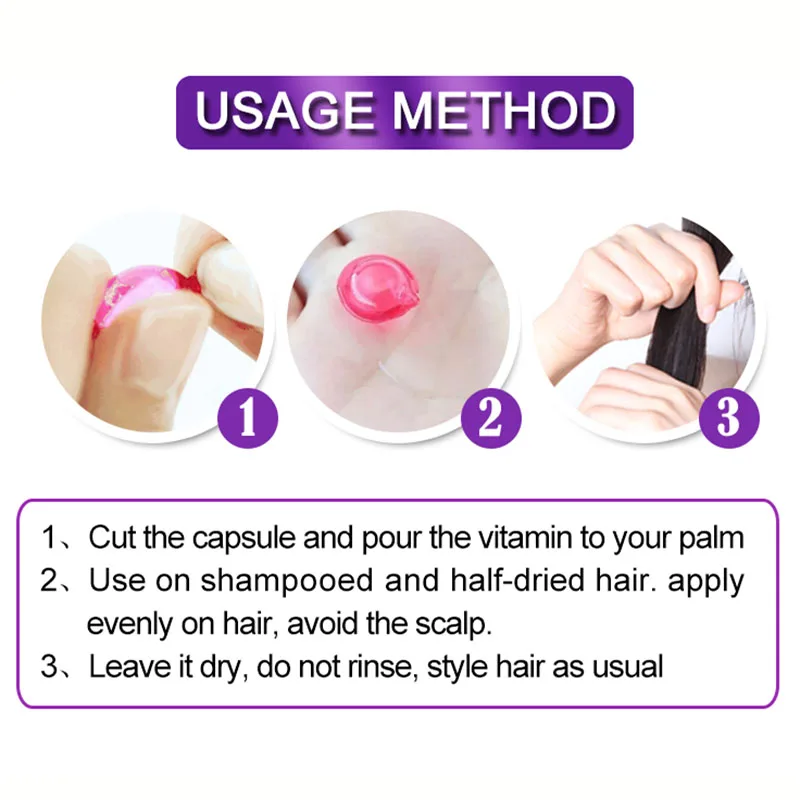 USAGE METHOD

1

2

3

1、Cut the capsule and pour the vitamin to your palm
2、Use on shampooed and half-dried hair. apply evenly on hair, avoid the scalp.
3、Leave it dry, do not rinse, style hair as usual