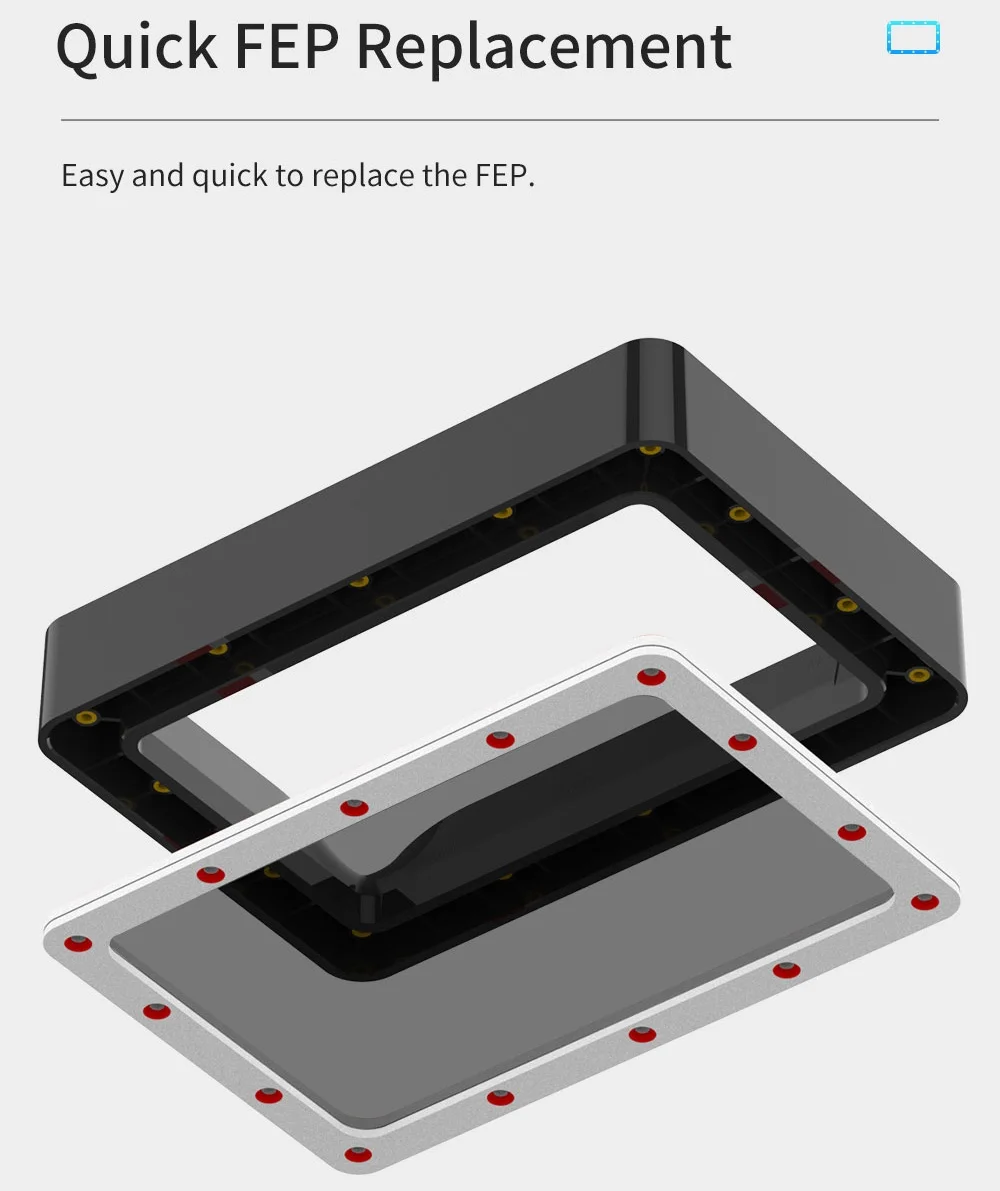 Quick FEP Replacement

Easy and quick to replace the FEP.