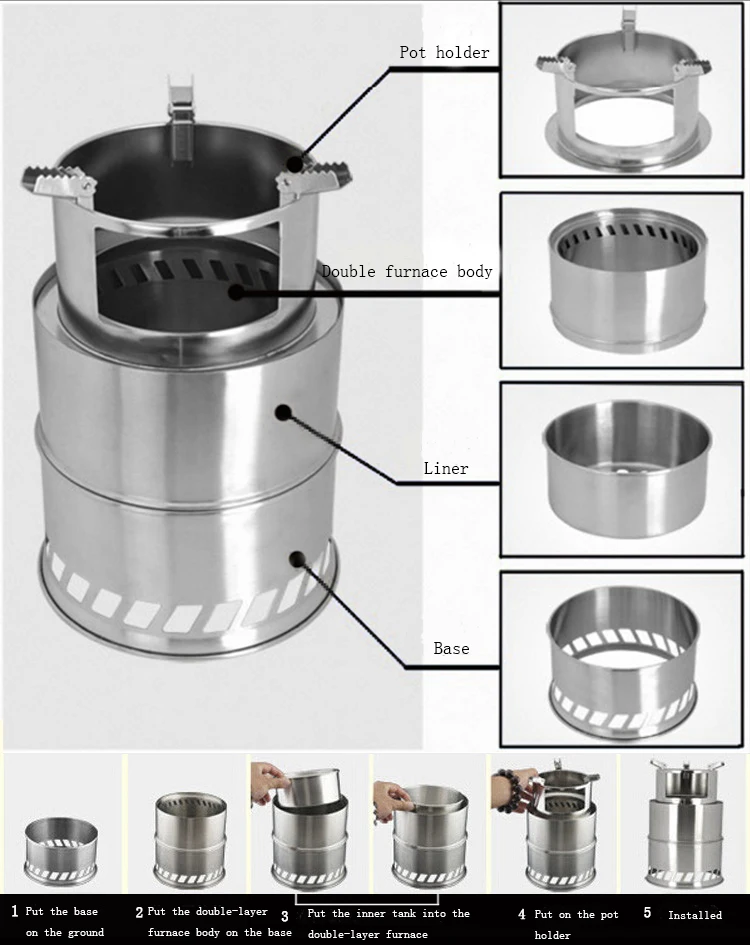 Pot holder

Double furnace body

Liner

Base

1 Put the base on the ground

2 Put the double-layer furnace body on the base

3 Put the inner tank into the double-layer furnace

4 Put on the pot holder

5 Installed