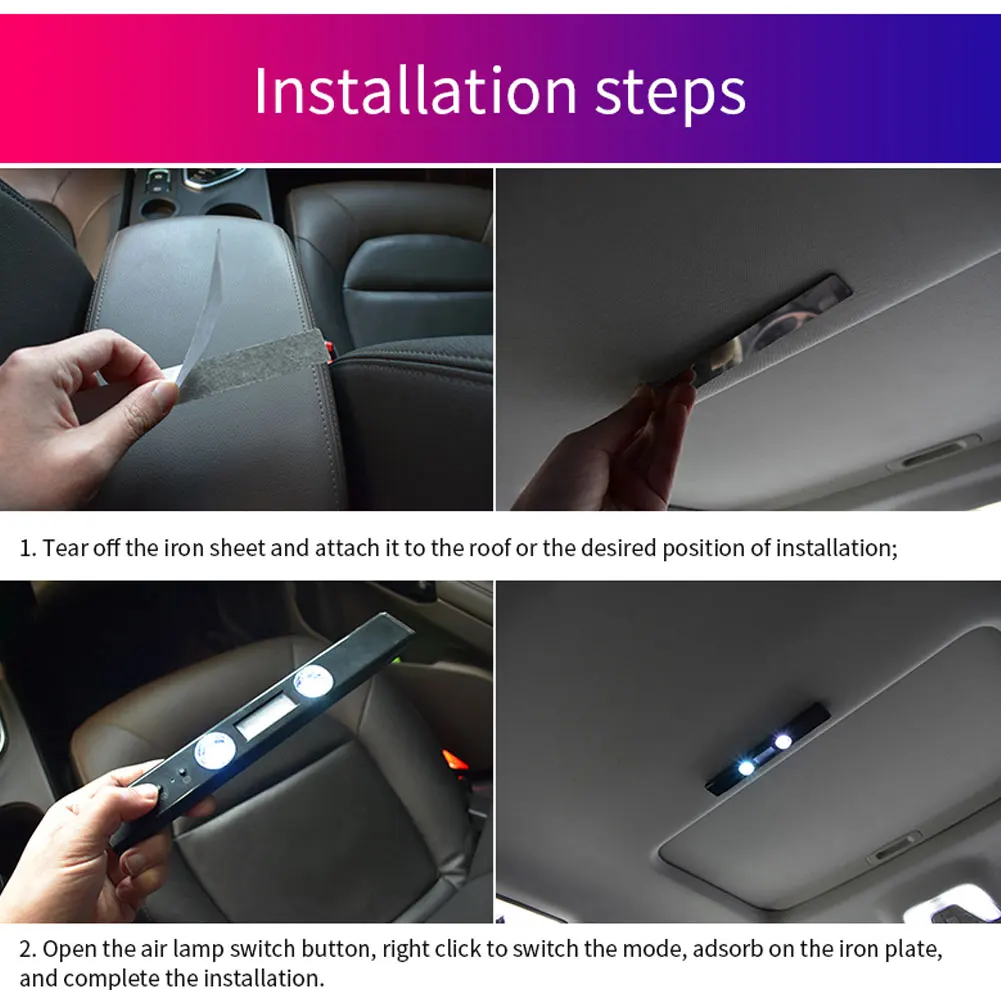 Installation steps

1. Tear off the iron sheet and attach it to the roof or the desired position of installation;

2. Open the air lamp switch button, right click to switch the mode, adsorb on the iron plate, and complete the installation.