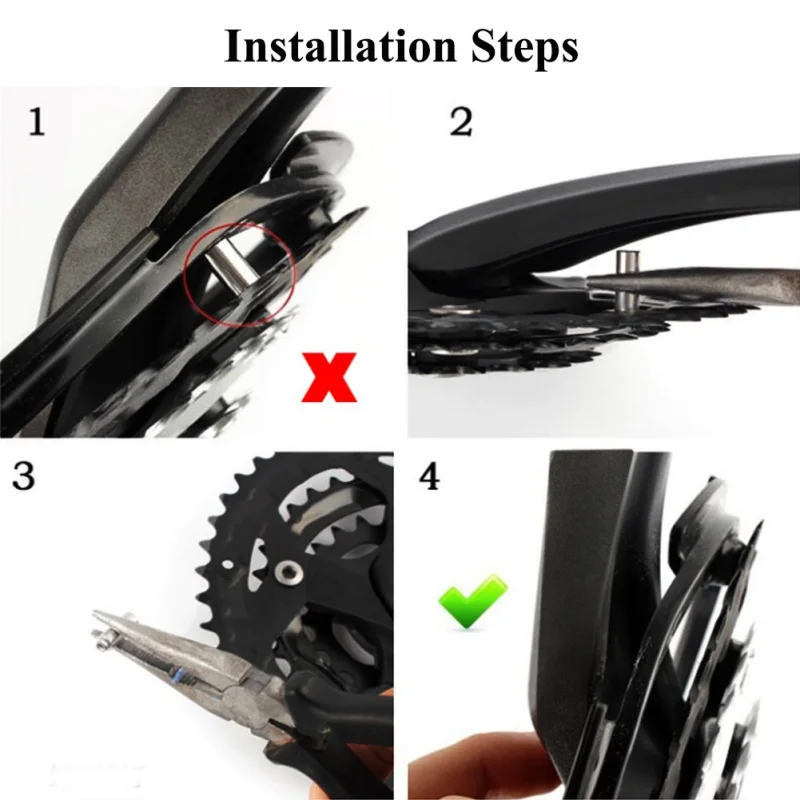 Installation Steps

1

2

3

4