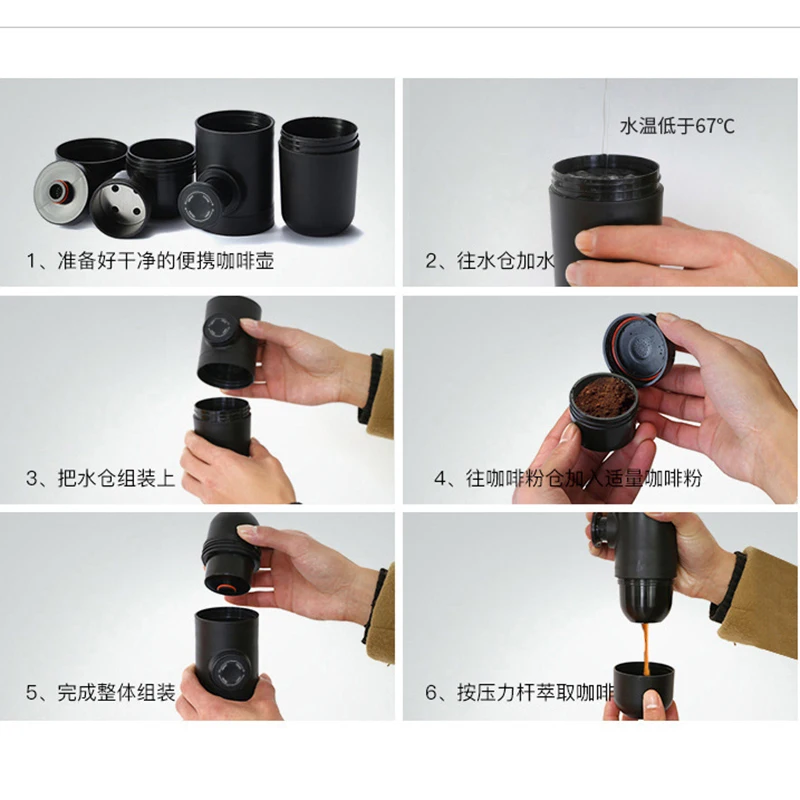 1、准备好干净的便携咖啡壶

水温低于67°C

2、往水仓加水

3、把水仓组装上

4、往咖啡粉仓加入适量咖啡粉

5、完成整体组装

6、按压力杆萃取咖啡