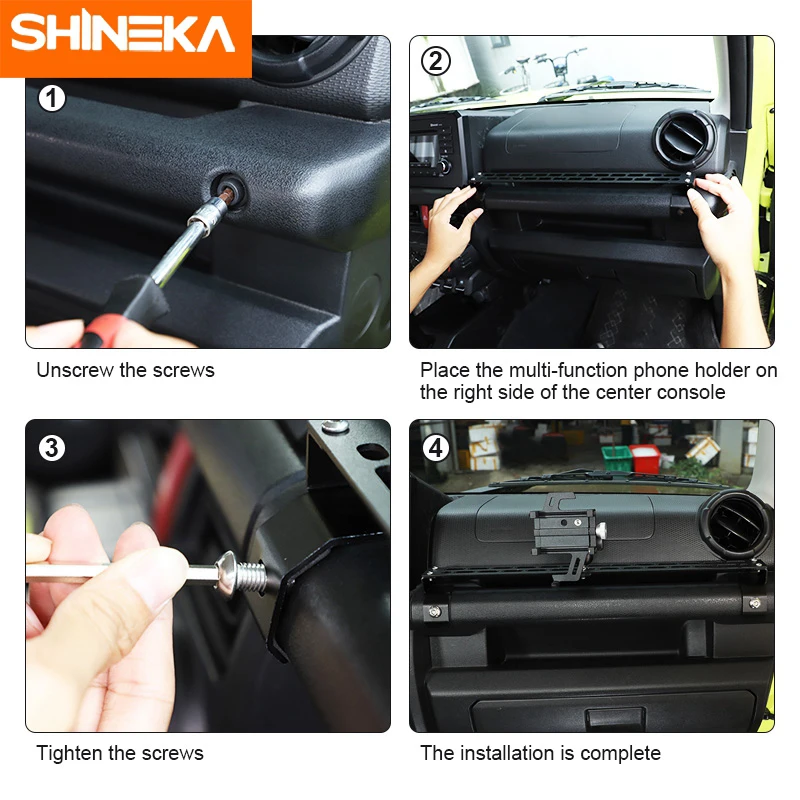 SHINEKA

1

Unscrew the screws

2

Place the multi-function phone holder on the right side of the center console

3

Tighten the screws

4

The installation is complete