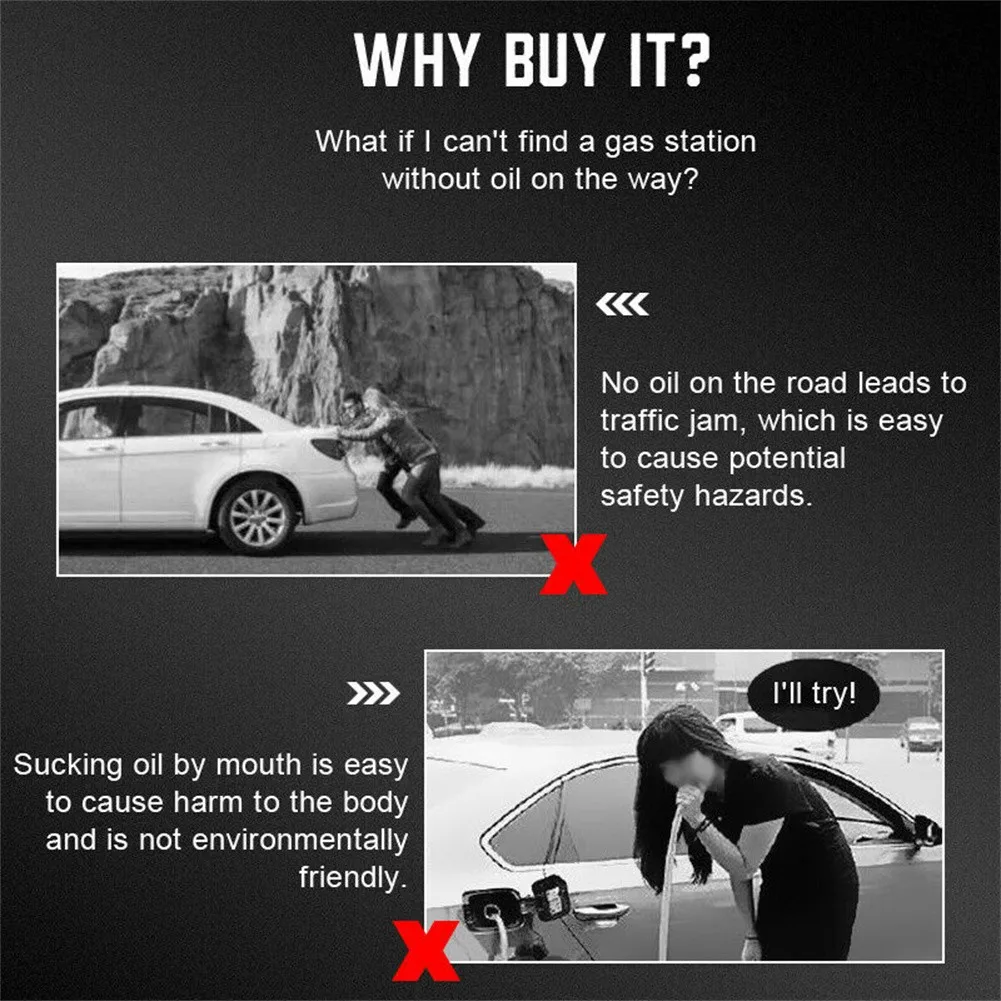 WHY BUY IT?

What if I can't find a gas station without oil on the way?

No oil on the road leads to traffic jam, which is easy to cause potential safety hazards.

I'll try!

Sucking oil by mouth is easy to cause harm to the body and is not environmentally friendly.