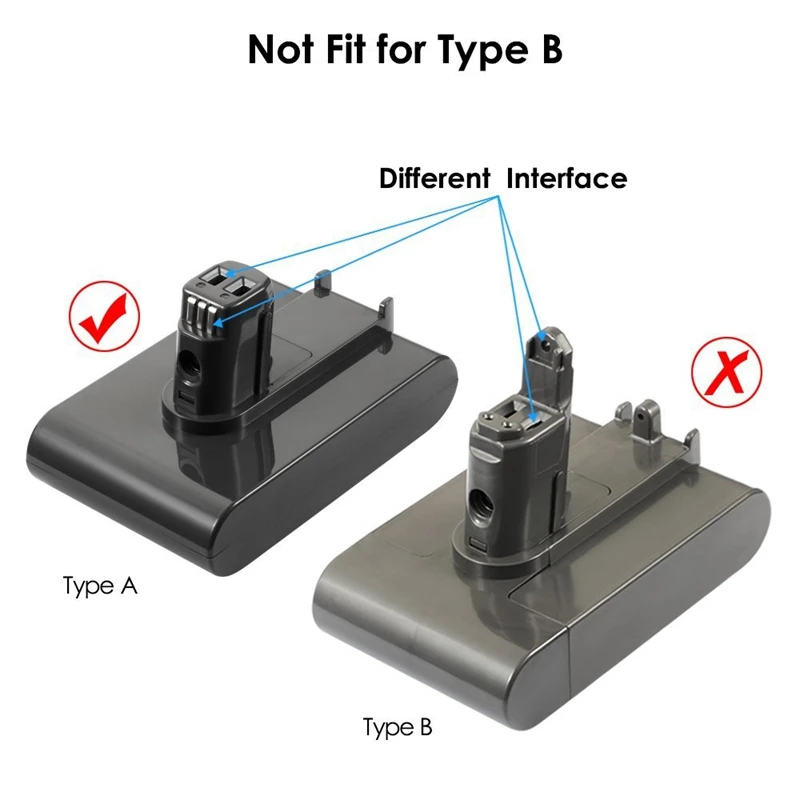 Not Fit for Type B

Different Interface

Type A

Type B