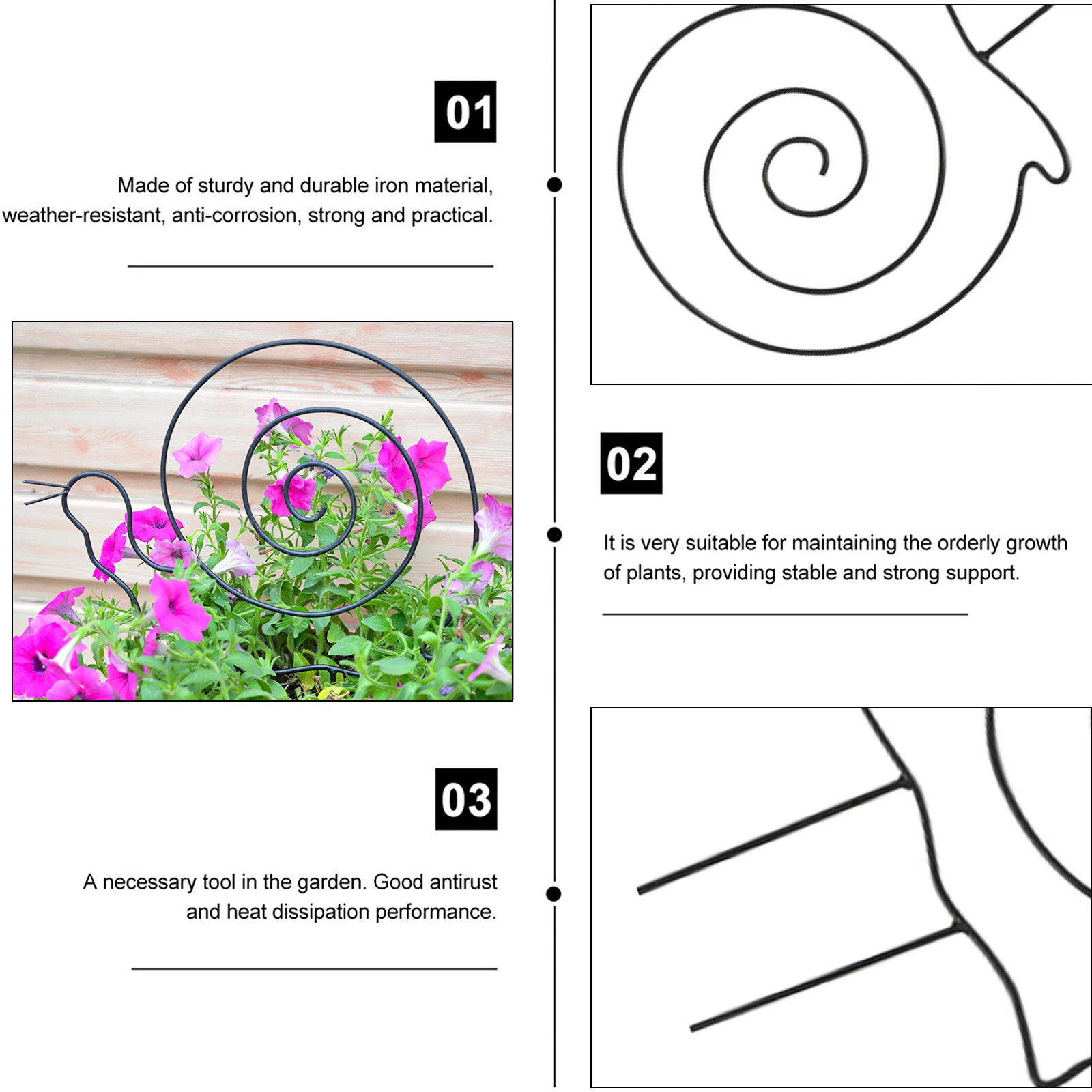 01

Made of sturdy and durable iron material, weather-resistant, anti-corrosion, strong and practical.

02

It is very suitable for maintaining the orderly growth of plants, providing stable and strong support.

03

A necessary tool in the garden. Good antirust and heat dissipation performance.