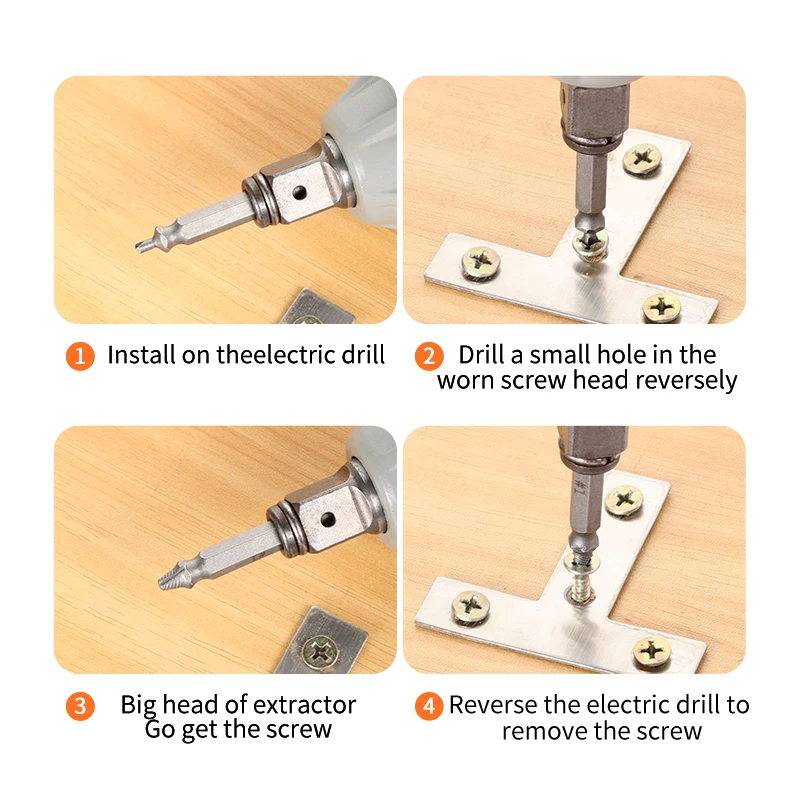 1 Install on theelectric drill

2 Drill a small hole in the worn screw head reversely

3 Big head of extractor Go get the screw

4 Reverse the electric drill to remove the screw