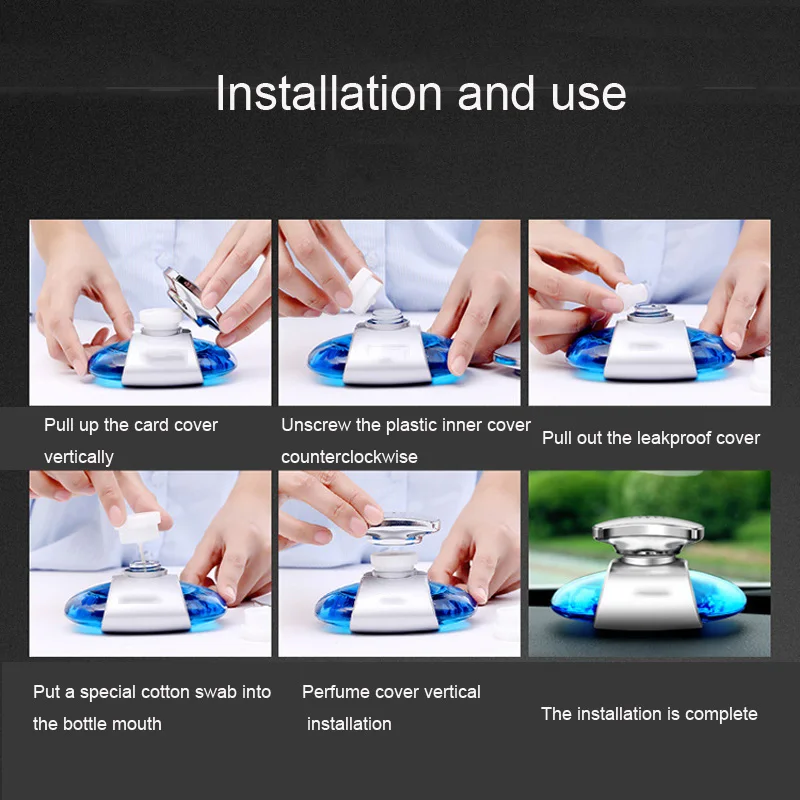 Installation and use

Pull up the card cover vertically

Unscrew the plastic inner cover counterclockwise

Pull out the leakproof cover

Put a special cotton swab into the bottle mouth

Perfume cover vertical installation

The installation is complete