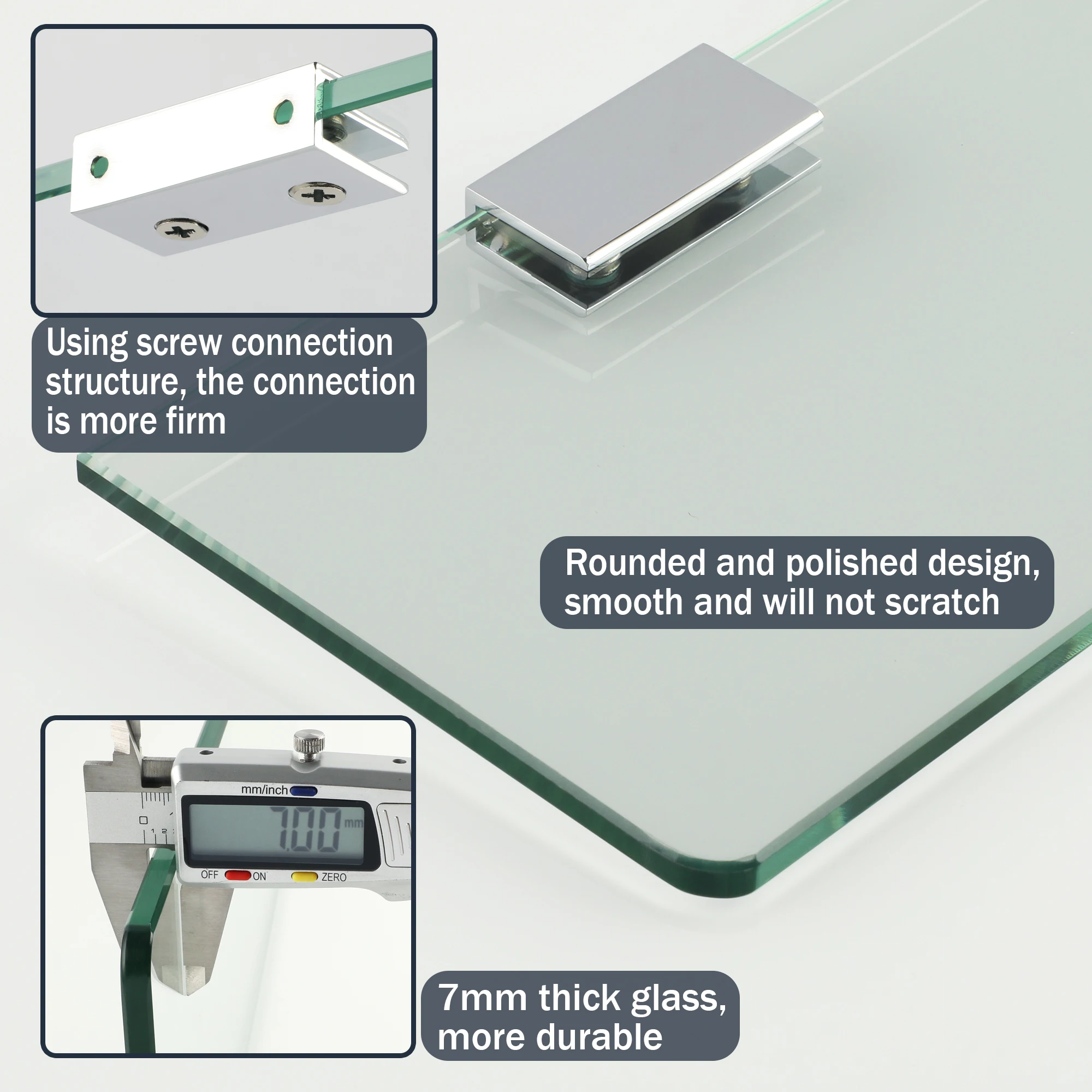 Using screw connection structure, the connection is more firm

Rounded and polished design, smooth and will not scratch

mm/inch

0 1 2

7.00 mm

OFF ON ZERO

7mm thick glass, more durable