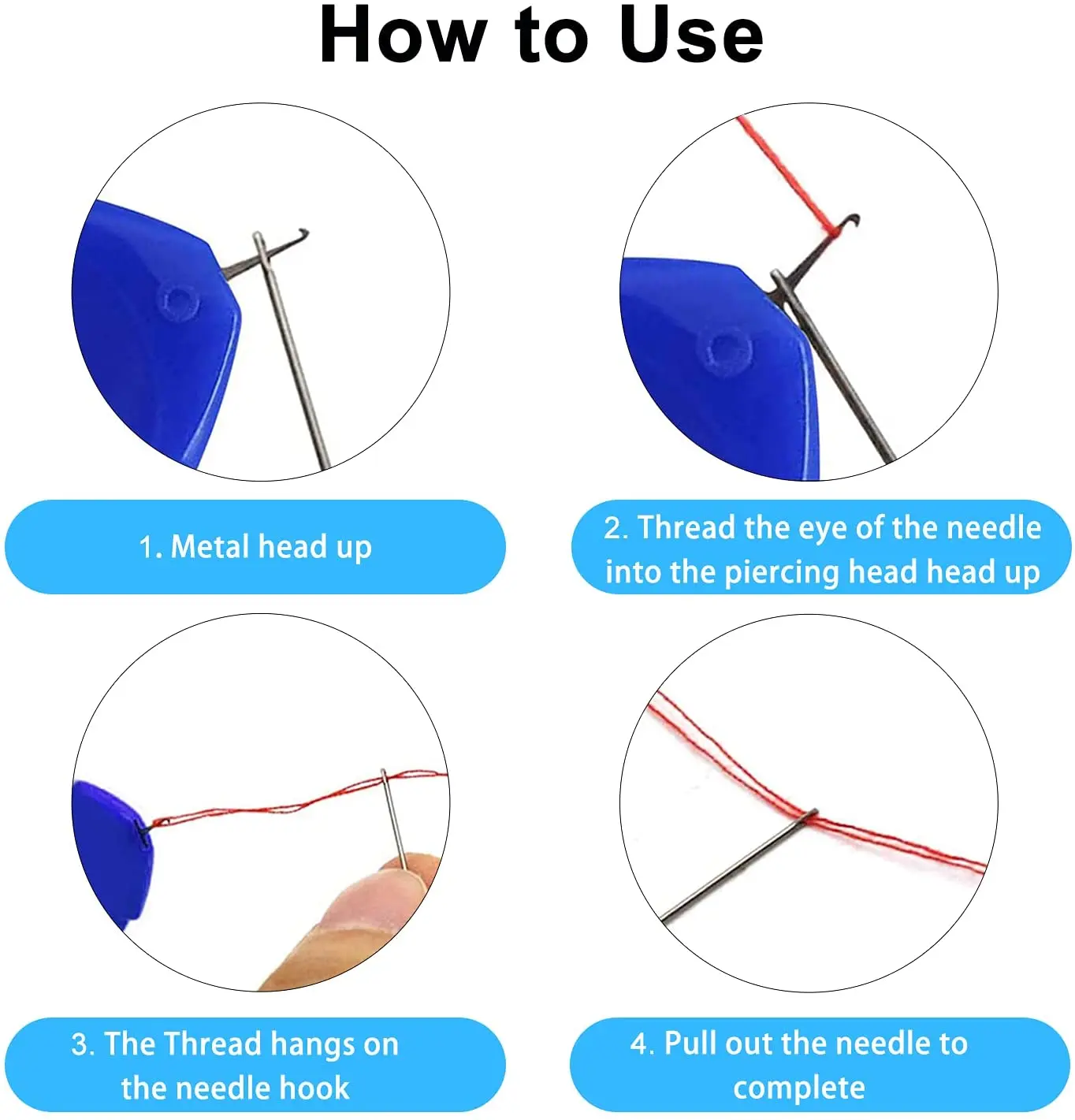 How to Use

1. Metal head up

2. Thread the eye of the needle into the piercing head head up

3. The Thread hangs on the needle hook

4. Pull out the needle to complete