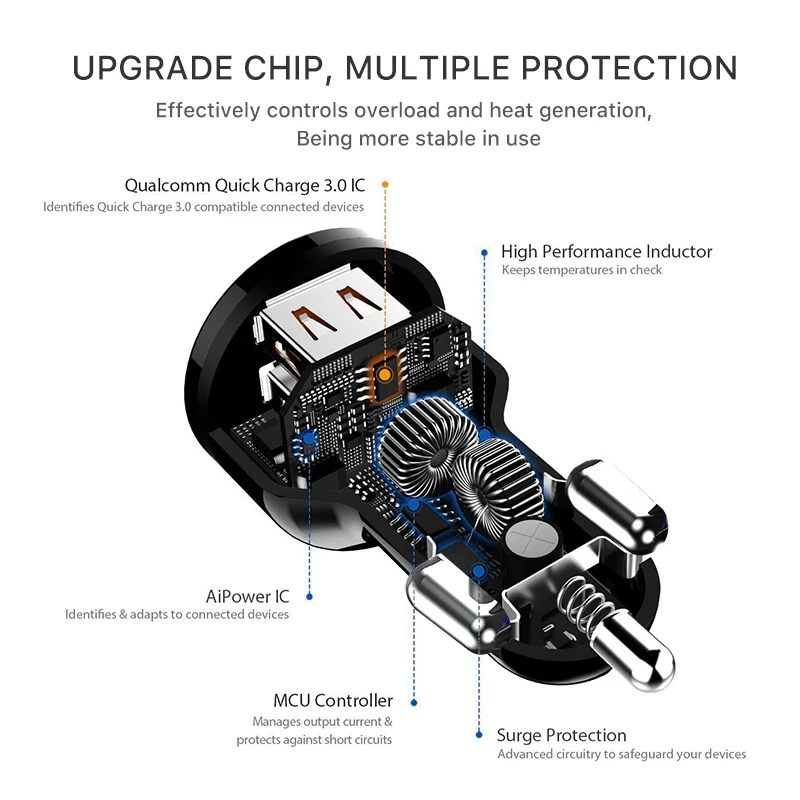 UPGRADE CHIP, MULTIPLE PROTECTION

Effectively controls overload and heat generation, Being more stable in use

Qualcomm Quick Charge 3.0 IC
Identifies Quick Charge 3.0 compatible connected devices

High Performance Inductor
Keeps temperatures in check

AiPower IC
Identifies & adapts to connected devices

MCU Controller
Manages output current & protects against short circuits

Surge Protection
Advanced circuitry to safeguard your devices