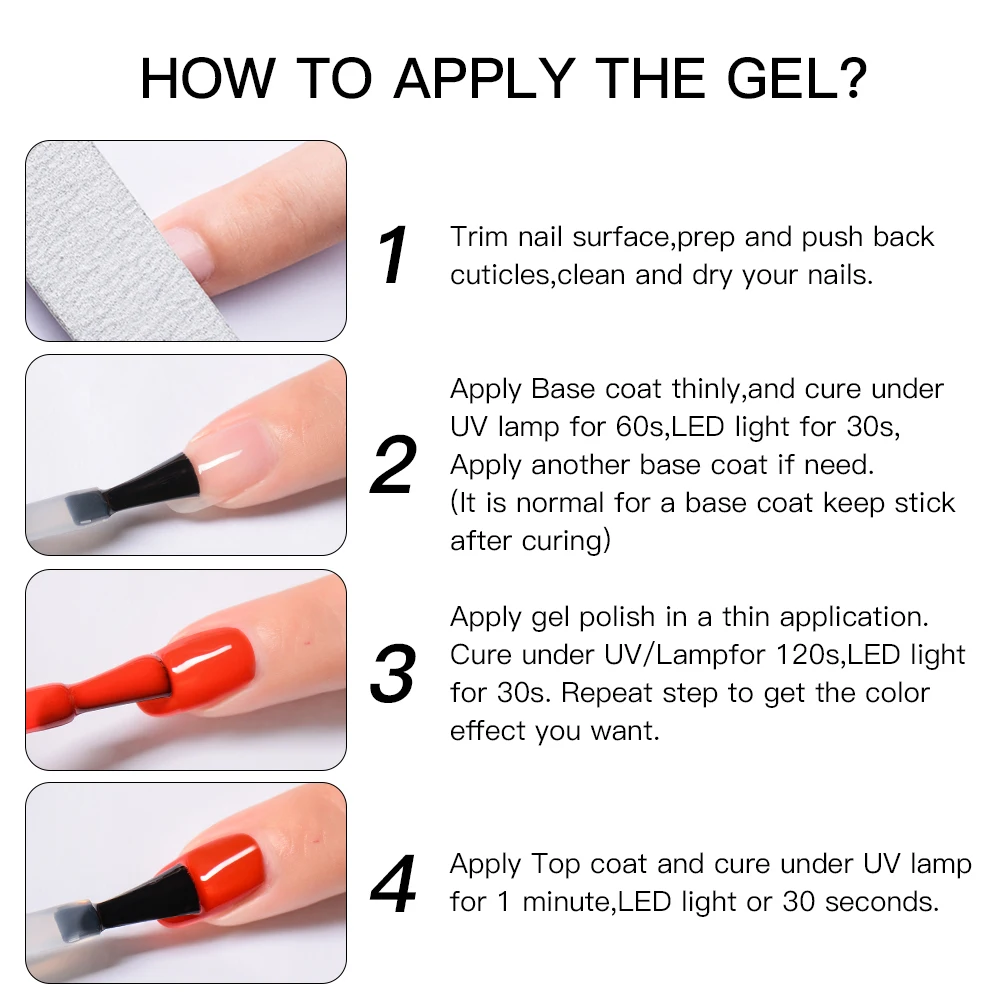 HOW TO APPLY THE GEL?

1

Trim nail surface,prep and push back cuticles,clean and dry your nails.

2

Apply Base coat thinly,and cure under UV lamp for 60s,LED light for 30s, Apply another base coat if need. (It is normal for a base coat keep stick after curing)

3

Apply gel polish in a thin application. Cure under UV/Lampfor 120s,LED light for 30s. Repeat step to get the color effect you want.

4

Apply Top coat and cure under UV lamp for 1 minute,LED light or 30 seconds.