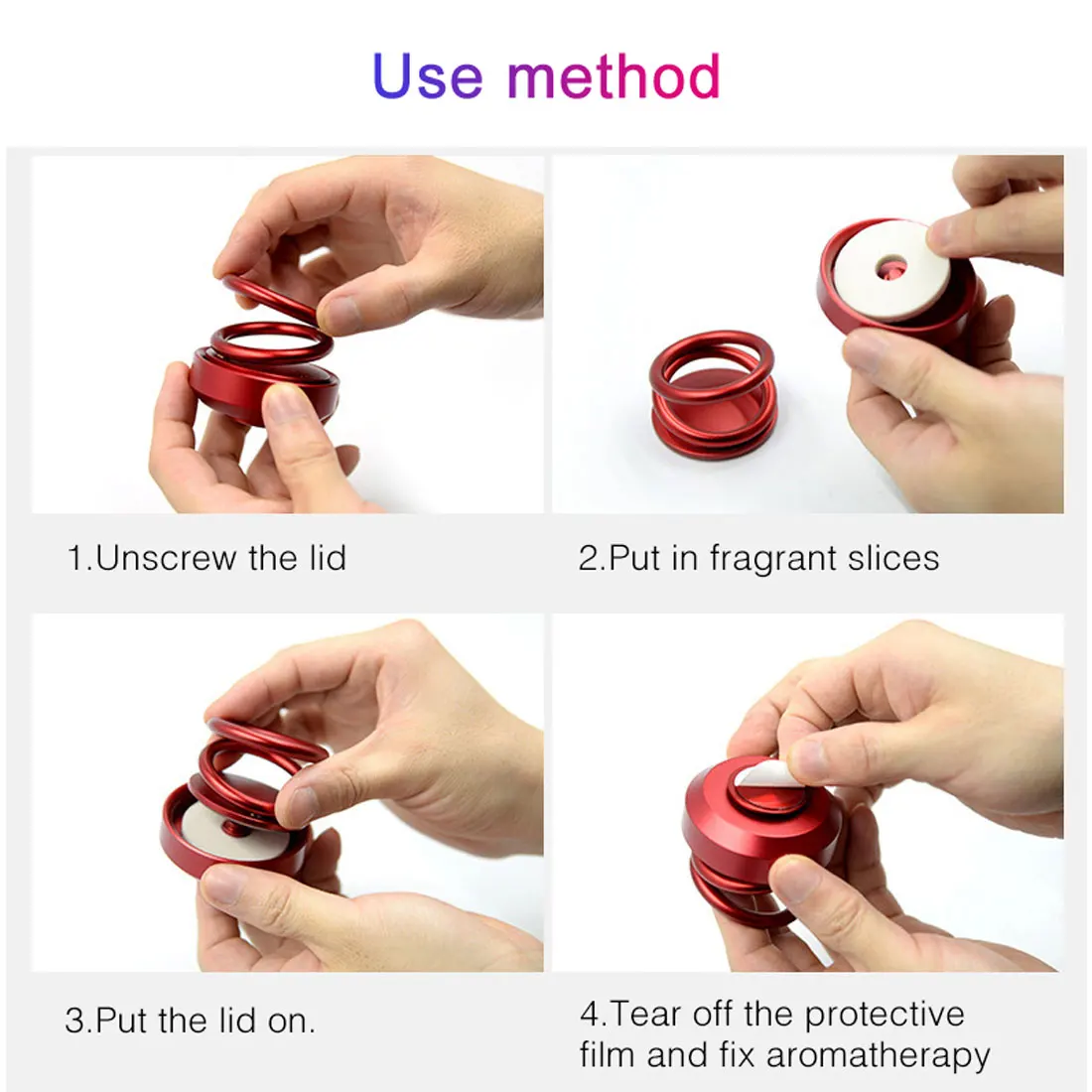 Use method

1.Unscrew the lid

2.Put in fragrant slices

3.Put the lid on.

4.Tear off the protective film and fix aromatherapy