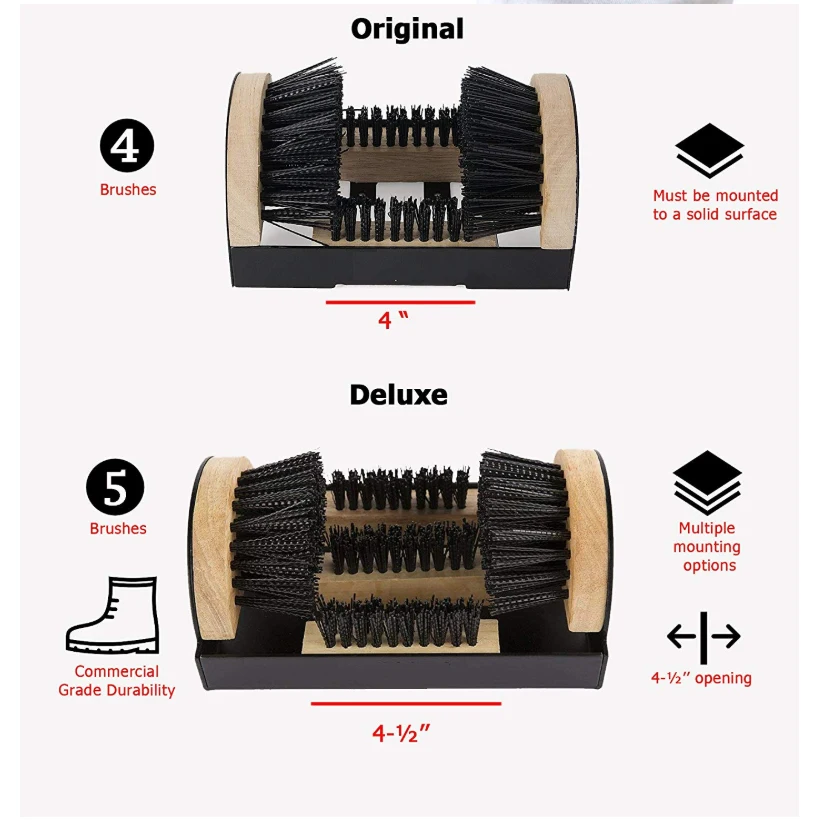 Original

4
Brushes

Must be mounted to a solid surface

4 "

Deluxe

5
Brushes

Multiple mounting options

Commercial Grade Durability

4-½" opening

4-½"