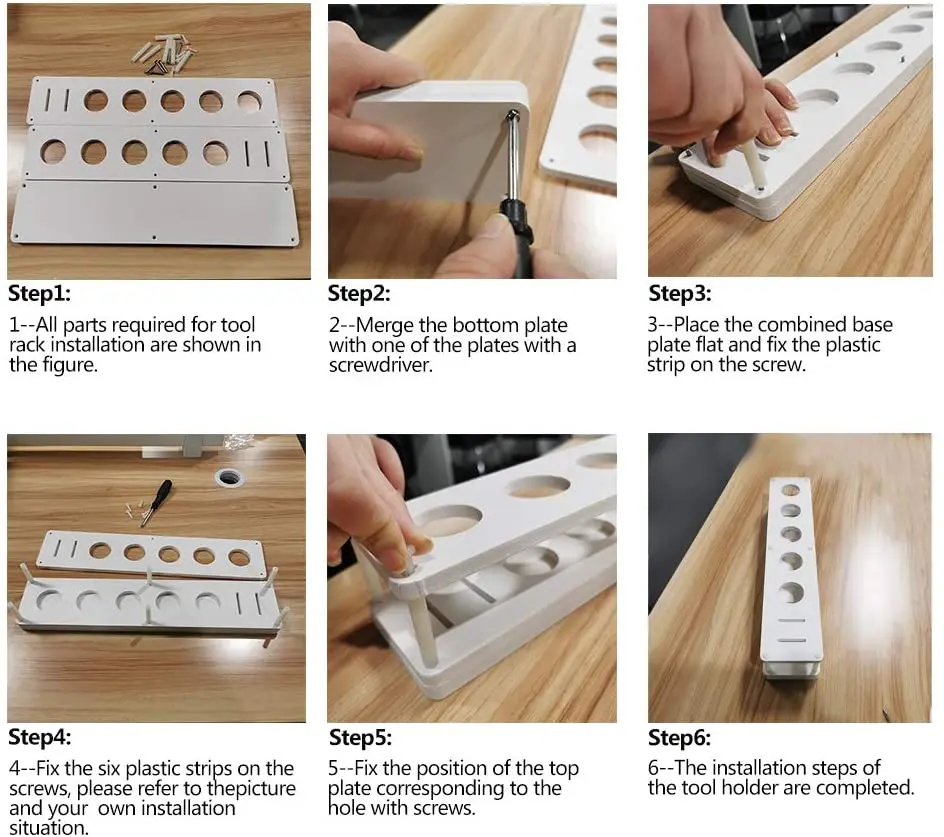 Step1:

1--All parts required for tool rack installation are shown in the figure.

Step2:

2--Merge the bottom plate with one of the plates with a screwdriver.

Step3:

3--Place the combined base plate flat and fix the plastic strip on the screw.

Step4:

4--Fix the six plastic strips on the screws, please refer to thepicture and your own installation situation.

Step5:

5--Fix the position of the top plate corresponding to the hole with screws.

Step6:

6--The installation steps of the tool holder are completed.