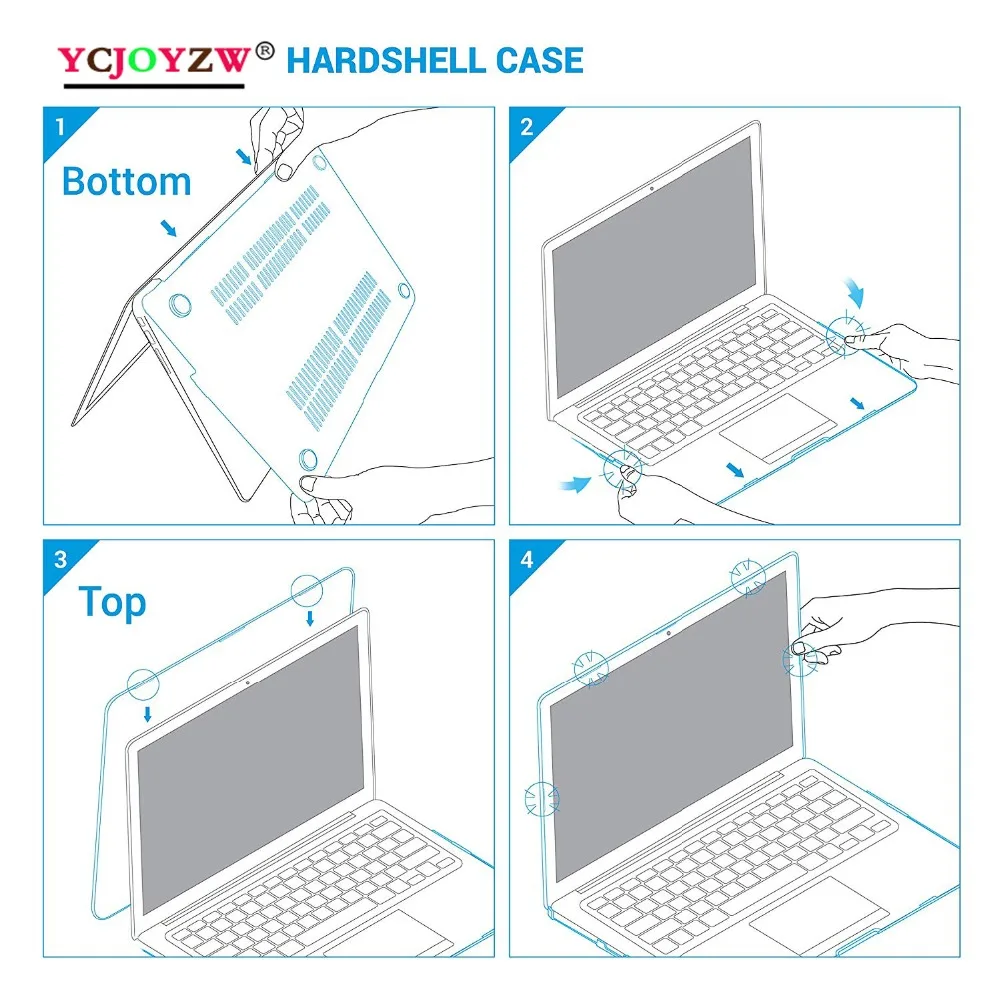 YCJOYZW® HARDSHELL CASE

1
Bottom

2

3
Top

4