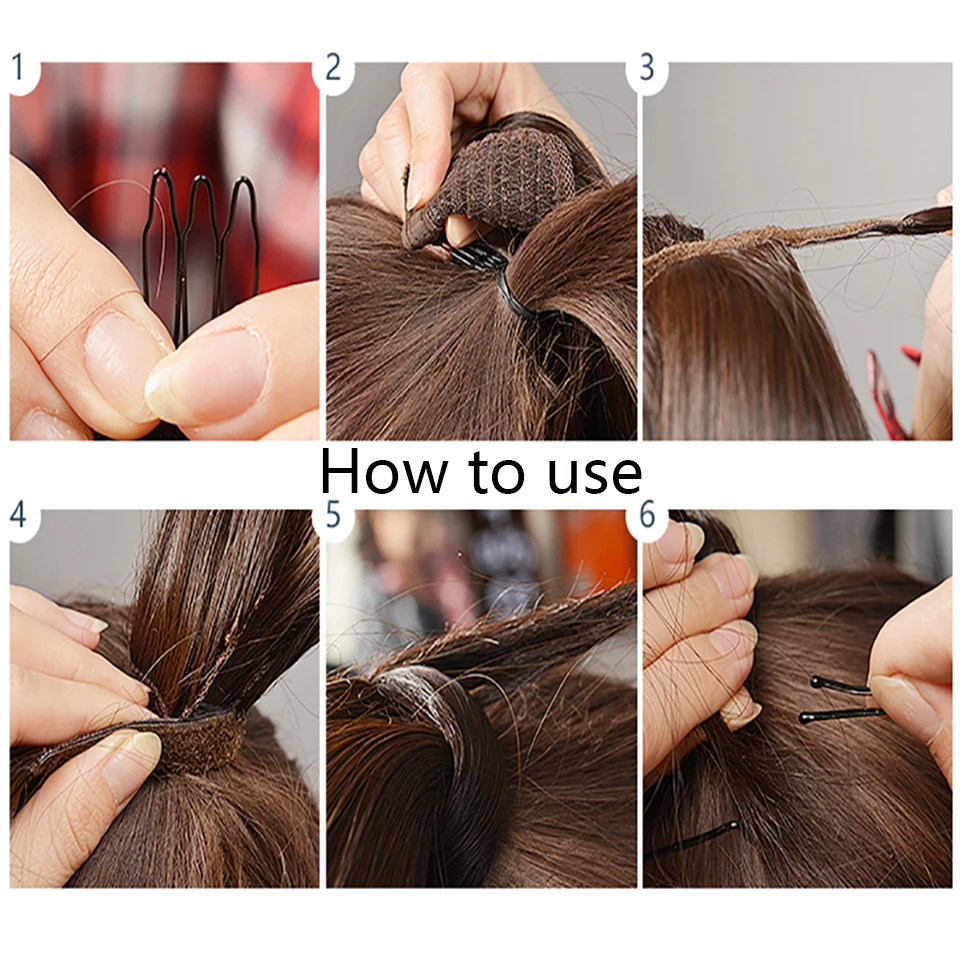 1

2

3

How to use

4

5

6