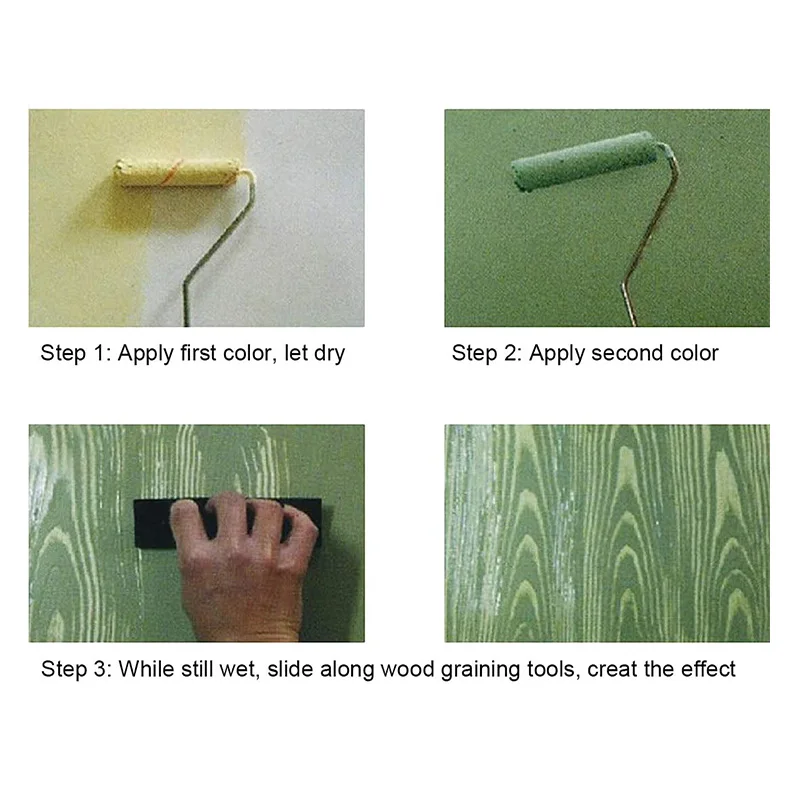 Step 1: Apply first color, let dry

Step 2: Apply second color

Step 3: While still wet, slide along wood graining tools, creat the effect