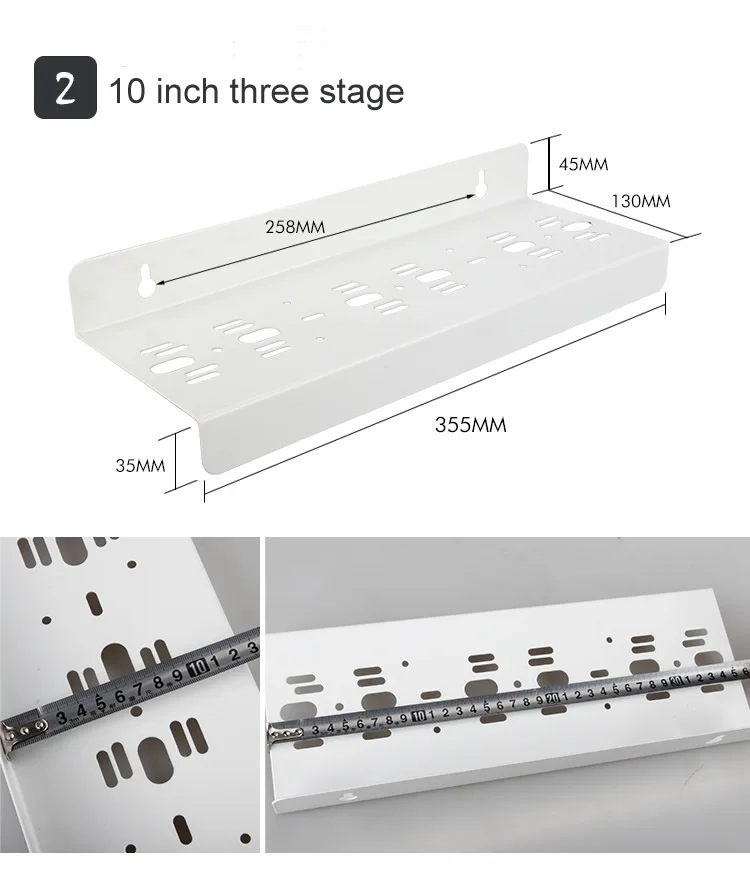 2 10 inch three stage

45MM

130MM

258MM

355MM

35MM

3 4 5 6 7 8 9 10 1 2 3

3 4 5 6 7 8 9 10 1 2 3 4 5 6 7 8 9 20 1 2 3 4 5 6 7 8 9 30 1 2 3 4 5 6