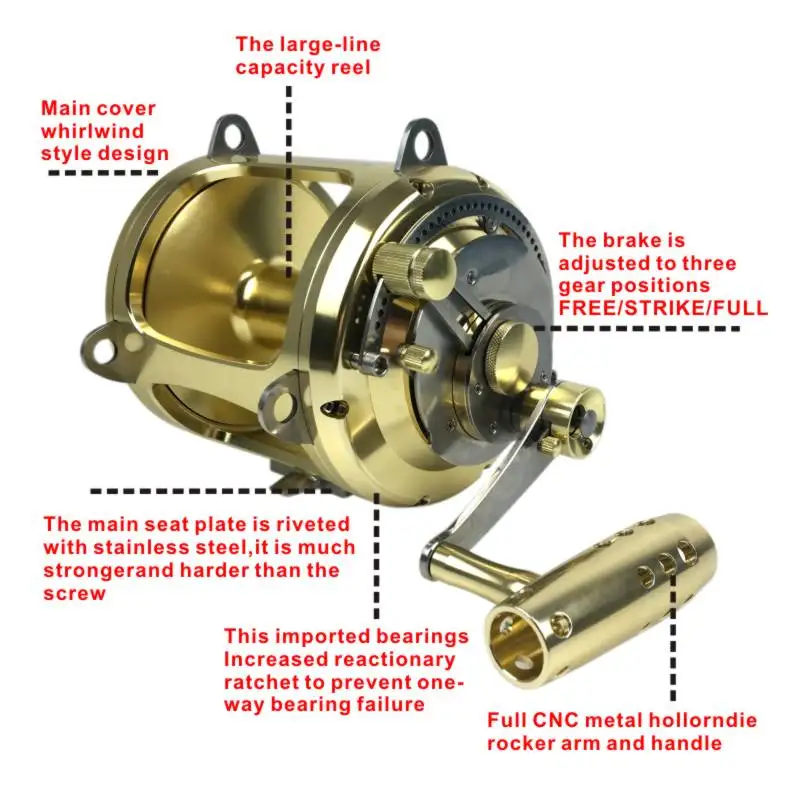 The large-line capacity reel

Main cover whirlwind style design

The brake is adjusted to three gear positions FREE/STRIKE/FULL

The main seat plate is riveted with stainless steel,it is much strongerand harder than the screw

This imported bearings Increased reactionary ratchet to prevent one-way bearing failure

Full CNC metal hollorndie rocker arm and handle