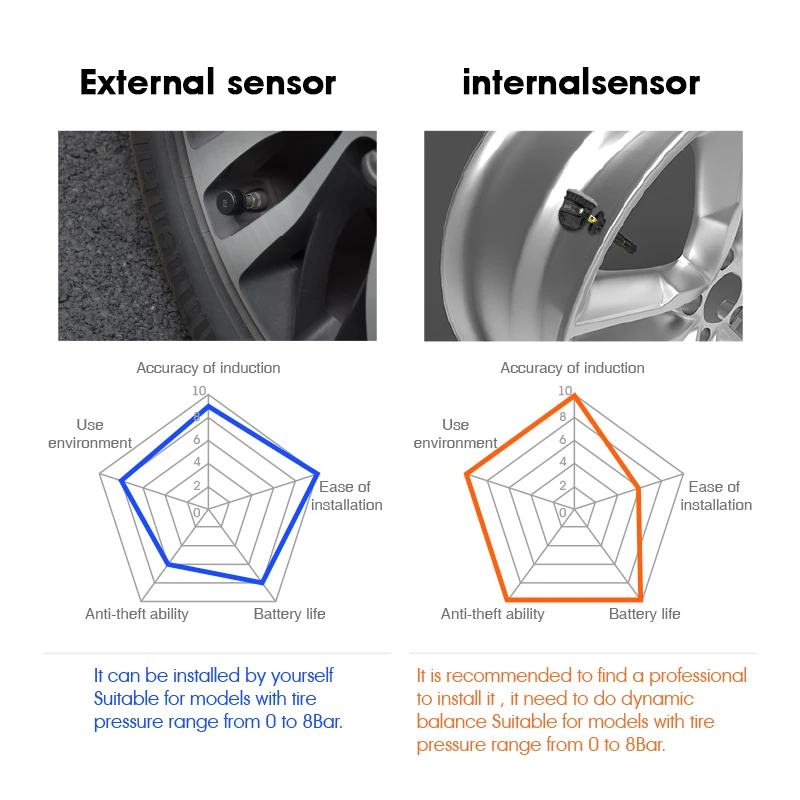 External sensor

Accuracy of induction

10
8
6
4
2
0

Use environment

Ease of installation

Anti-theft ability

Battery life

It can be installed by yourself Suitable for models with tire pressure range from 0 to 8Bar.

internalsensor

Accuracy of induction

10
8
6
4
2
0

Use environment

Ease of installation

Anti-theft ability

Battery life

It is recommended to find a professional to install it , it need to do dynamic balance Suitable for models with tire pressure range from 0 to 8Bar.