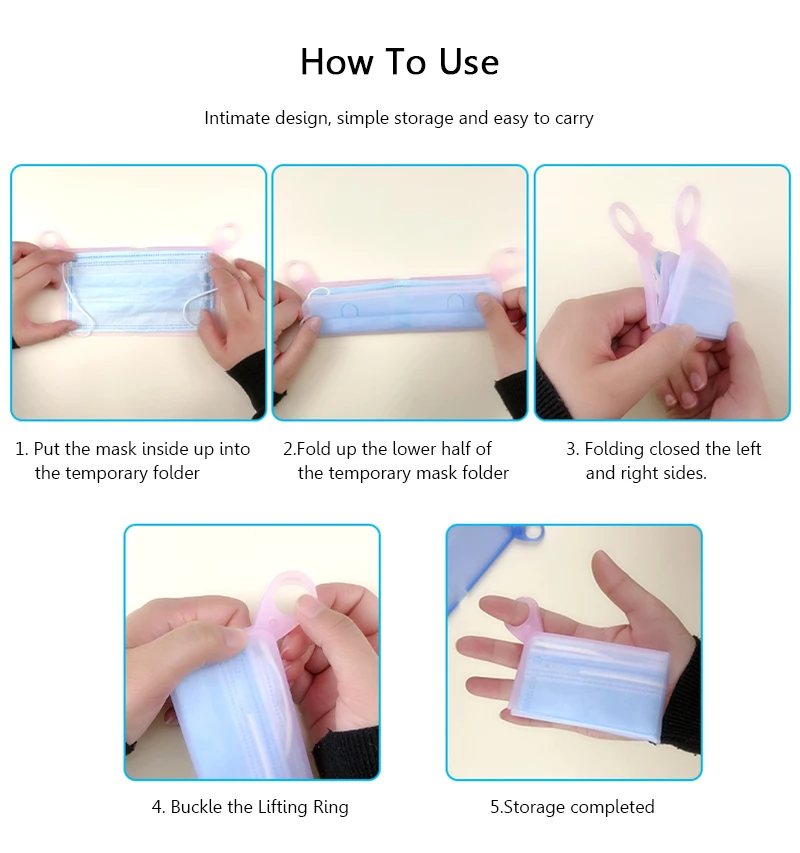 How To Use

Intimate design, simple storage and easy to carry

1. Put the mask inside up into the temporary folder

2.Fold up the lower half of the temporary mask folder

3. Folding closed the left and right sides.

4. Buckle the Lifting Ring

5.Storage completed