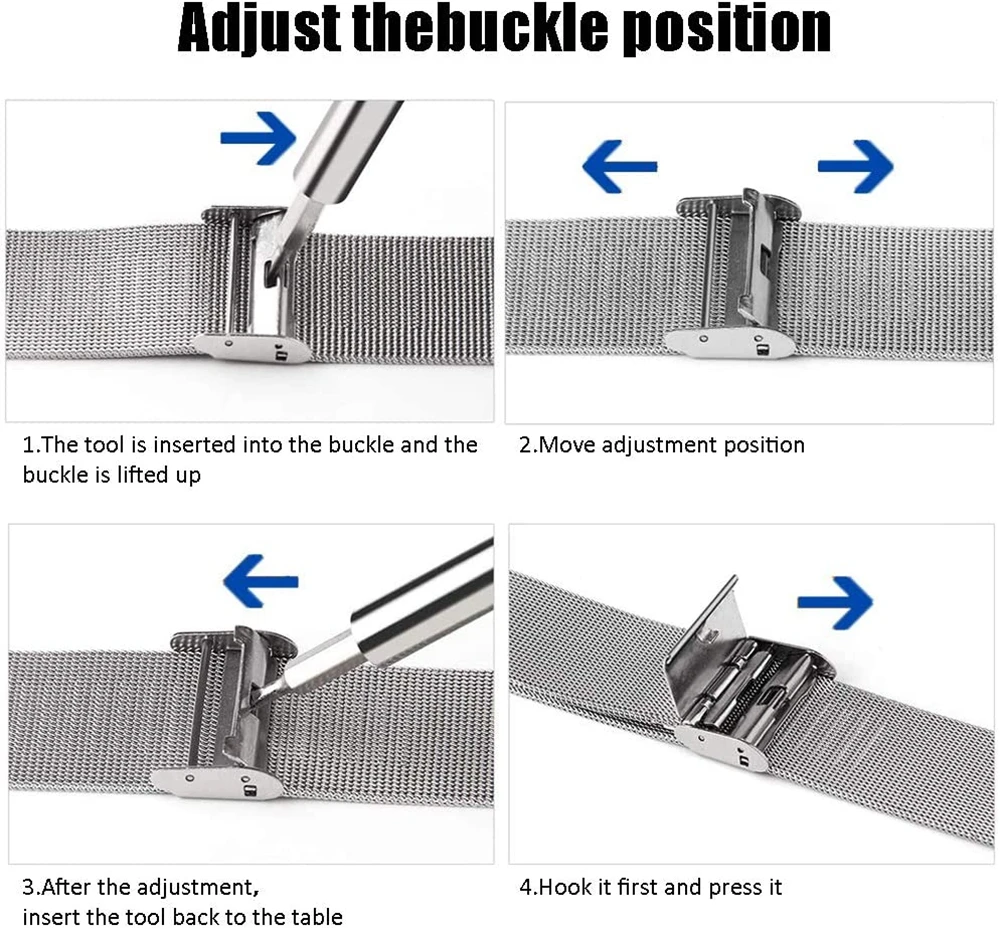 Adjust thebuckle position

1.The tool is inserted into the buckle and the buckle is lifted up

2.Move adjustment position

3.After the adjustment,
insert the tool back to the table

4.Hook it first and press it