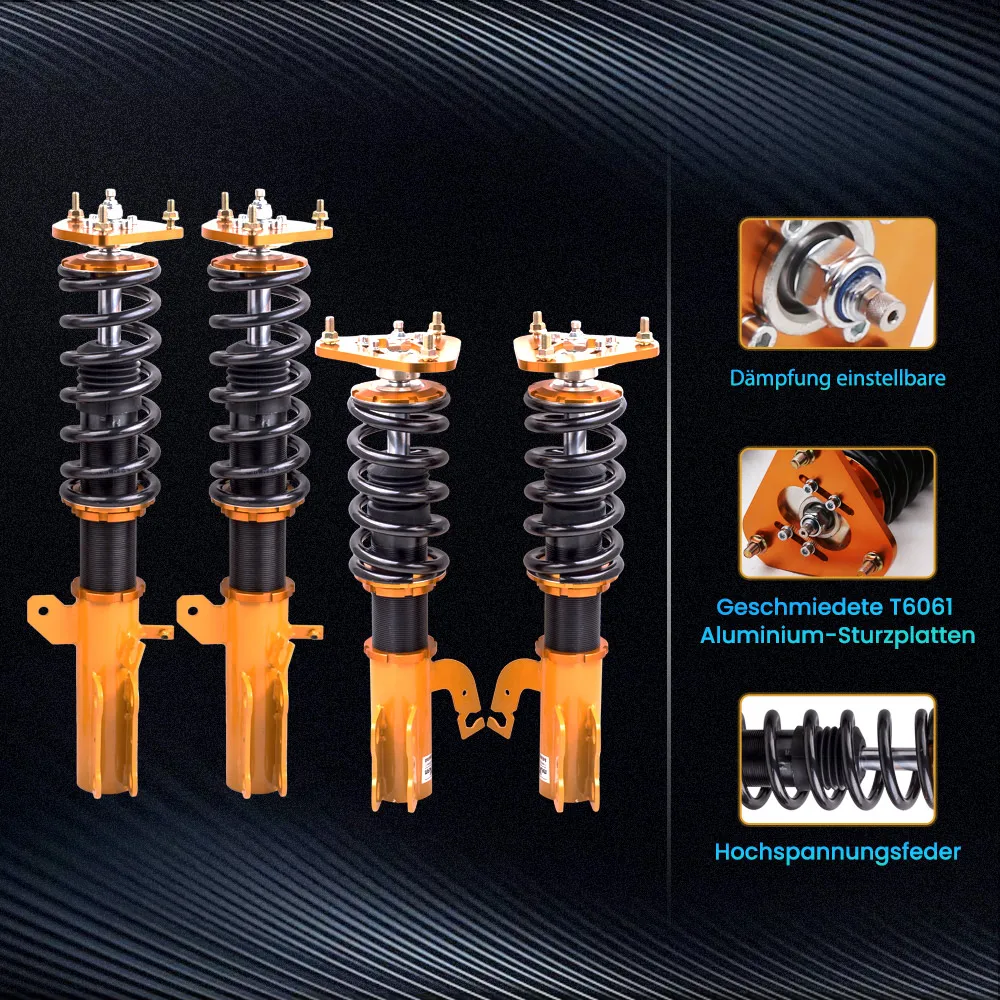 Dämpfung einstellbare

Geschmiedete T6061 Aluminium-Sturzplatten

Hochspannungsfeder