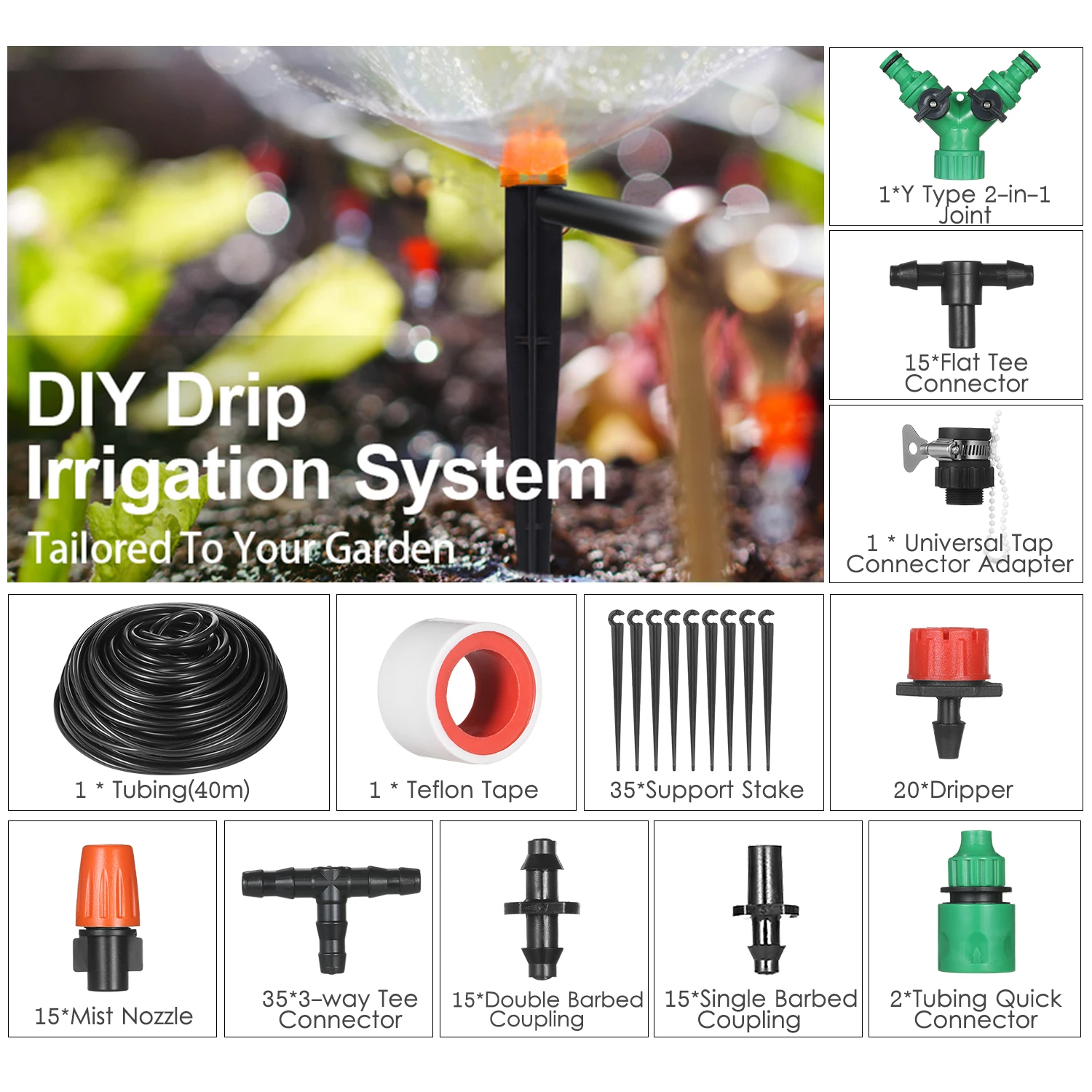 DIY Drip Irrigation System
Tailored To Your Garden

1*Y Type 2-in-1 Joint

15*Flat Tee Connector

1 * Universal Tap Connector Adapter

1 * Tubing(40m)

1 * Teflon Tape

35*Support Stake

20*Dripper

15*Mist Nozzle

35*3-way Tee Connector

15*Double Barbed Coupling

15*Single Barbed Coupling

2*Tubing Quick Connector