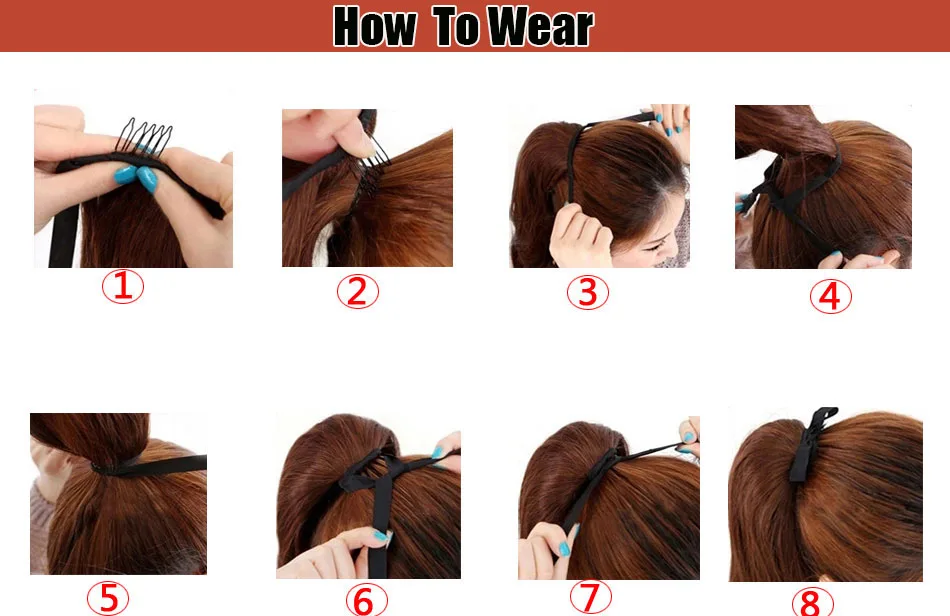 How To Wear

①

②

③

④

⑤

⑥

⑦

⑧