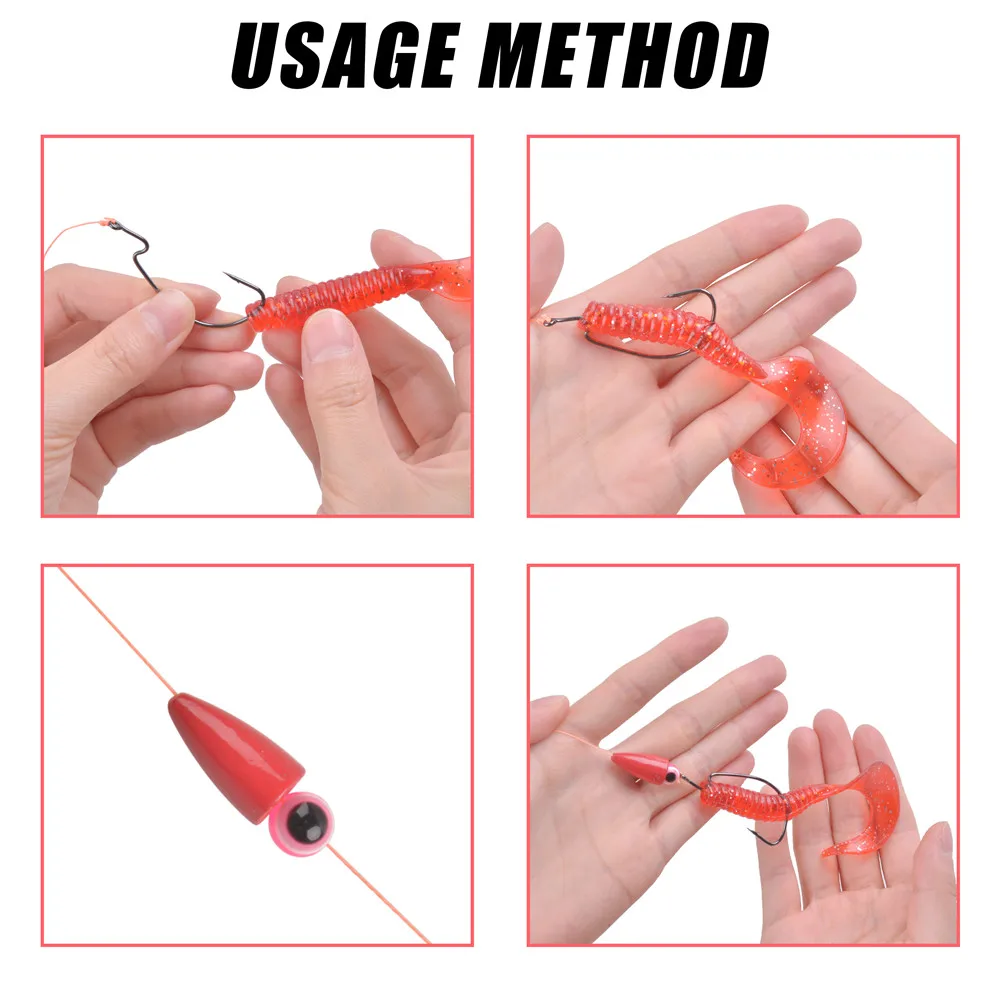 USAGE METHOD