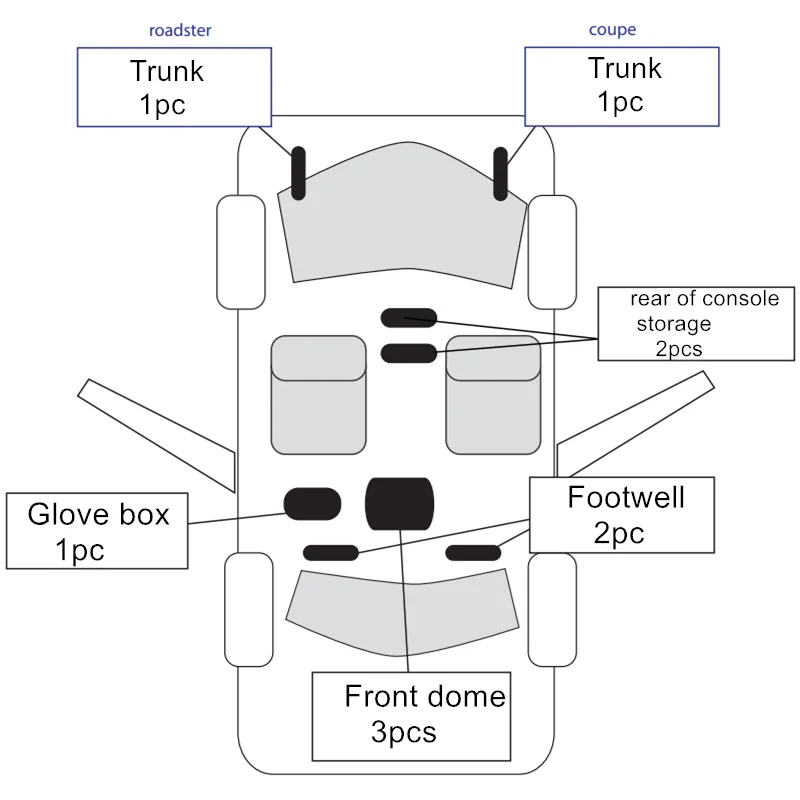 roadster

Trunk
1pc

coupe

Trunk
1pc

rear of console storage
2pcs

Glove box
1pc

Footwell
2pc

Front dome
3pcs